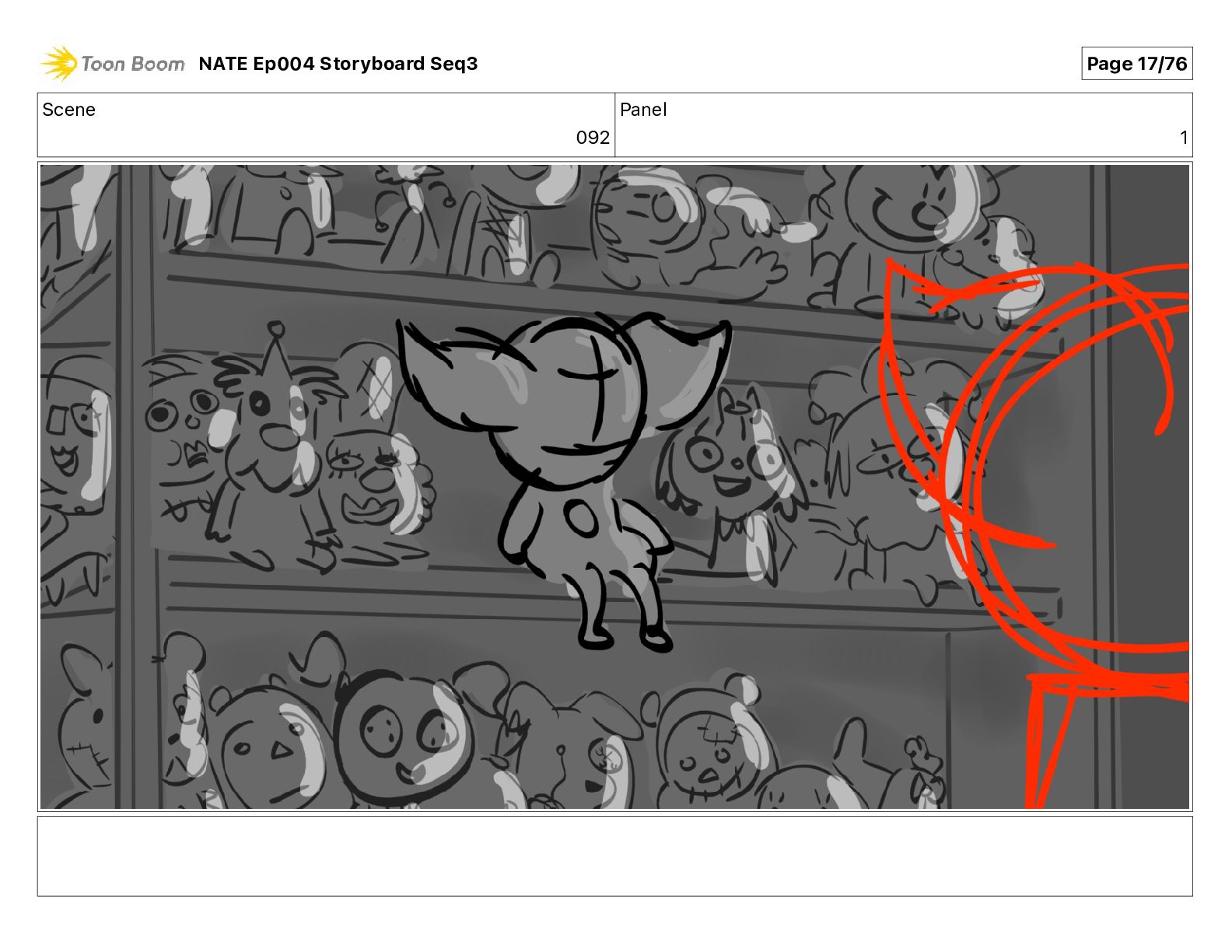 Toon Boom NATE Ep004 Storyboard Seq3

Page 17/76

| Scene | Panel |
|---|---|
| 092 | 1 |