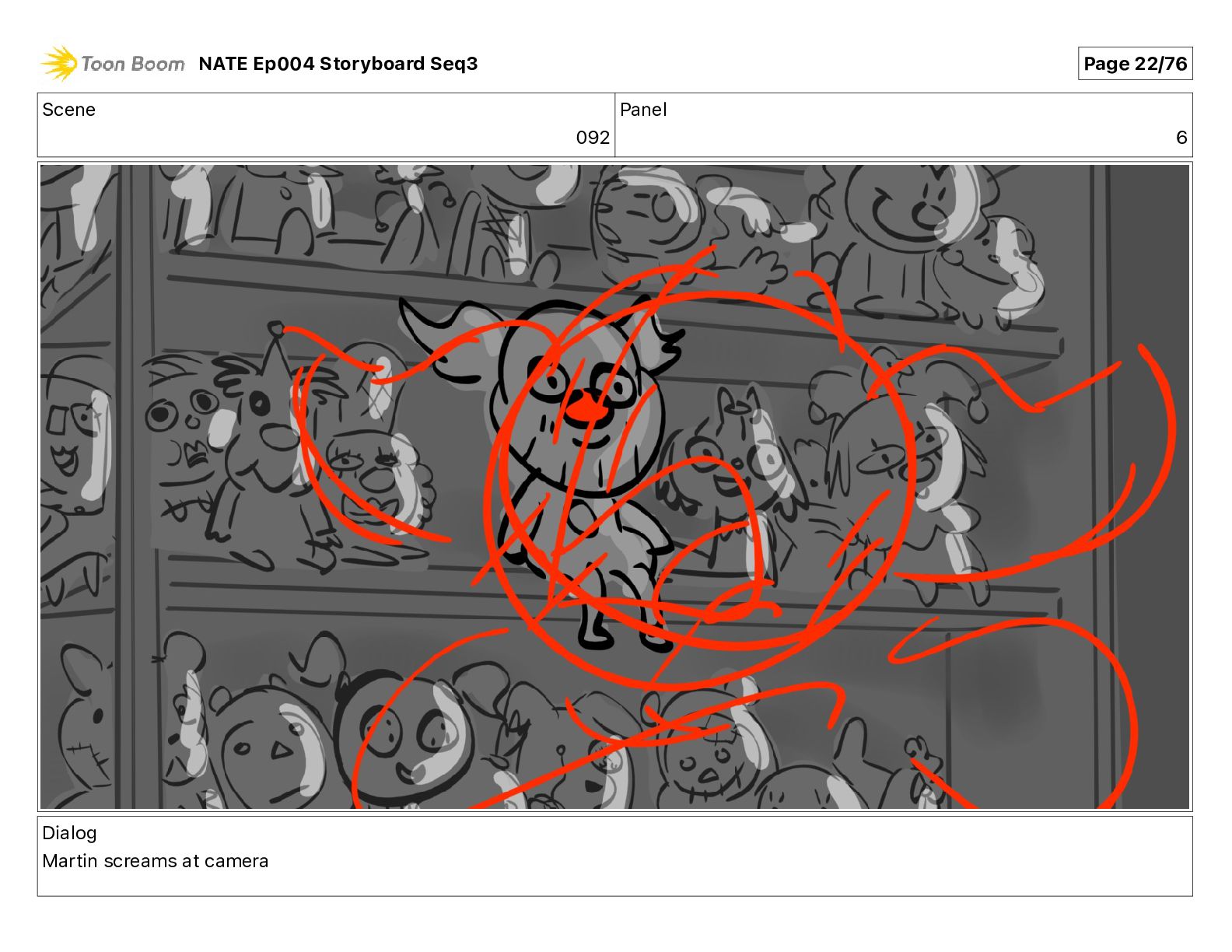 Toon Boom NATE Ep004 Storyboard Seq3

Page 22/76

| Scene | Panel |
|---|---|
| 092 | 6 |

Dialog
Martin screams at camera