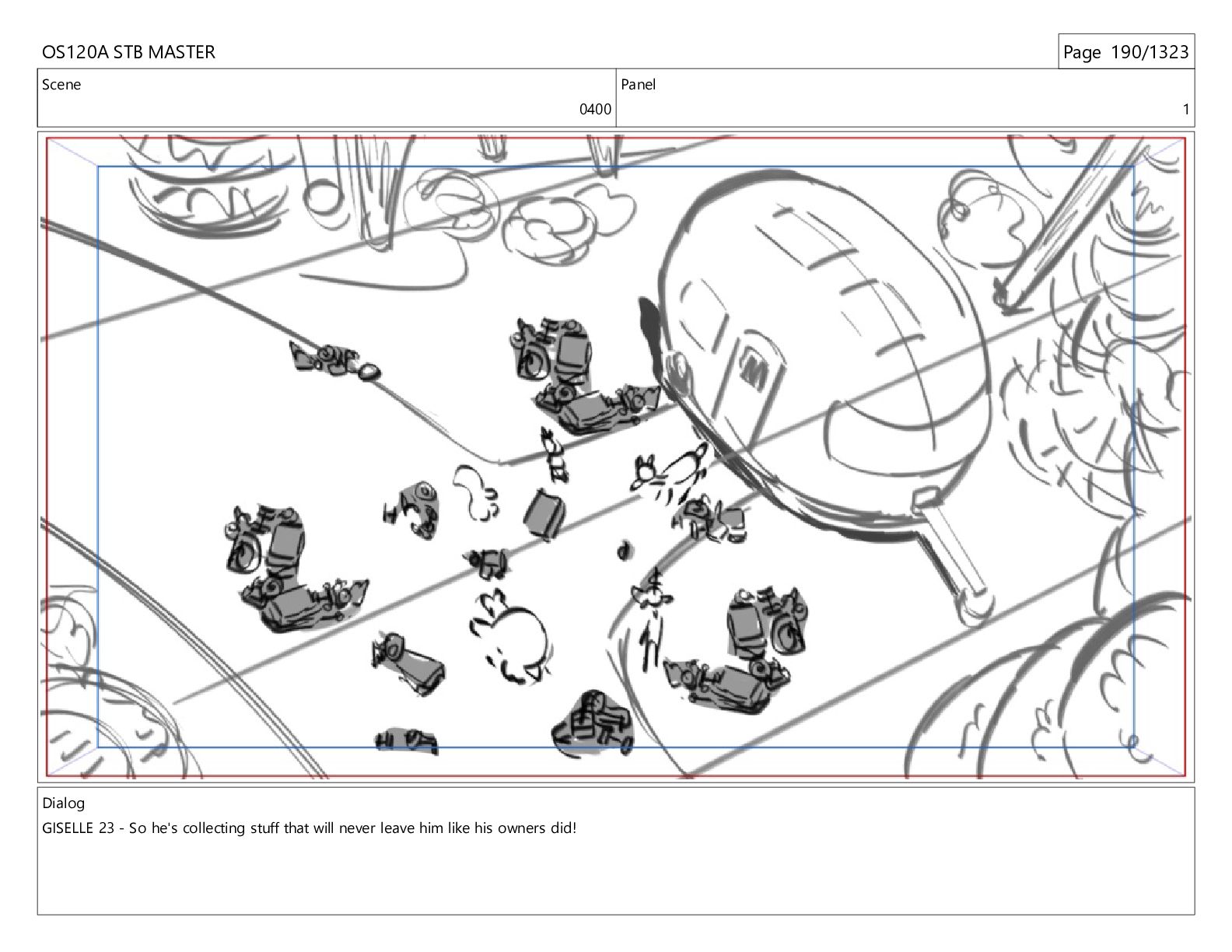 OS120A STB MASTER

Page 190/1323

Scene
0400

Panel
1

M

Dialog
GISELLE 23 - So he's collecting stuff that will never leave him like his owners did!