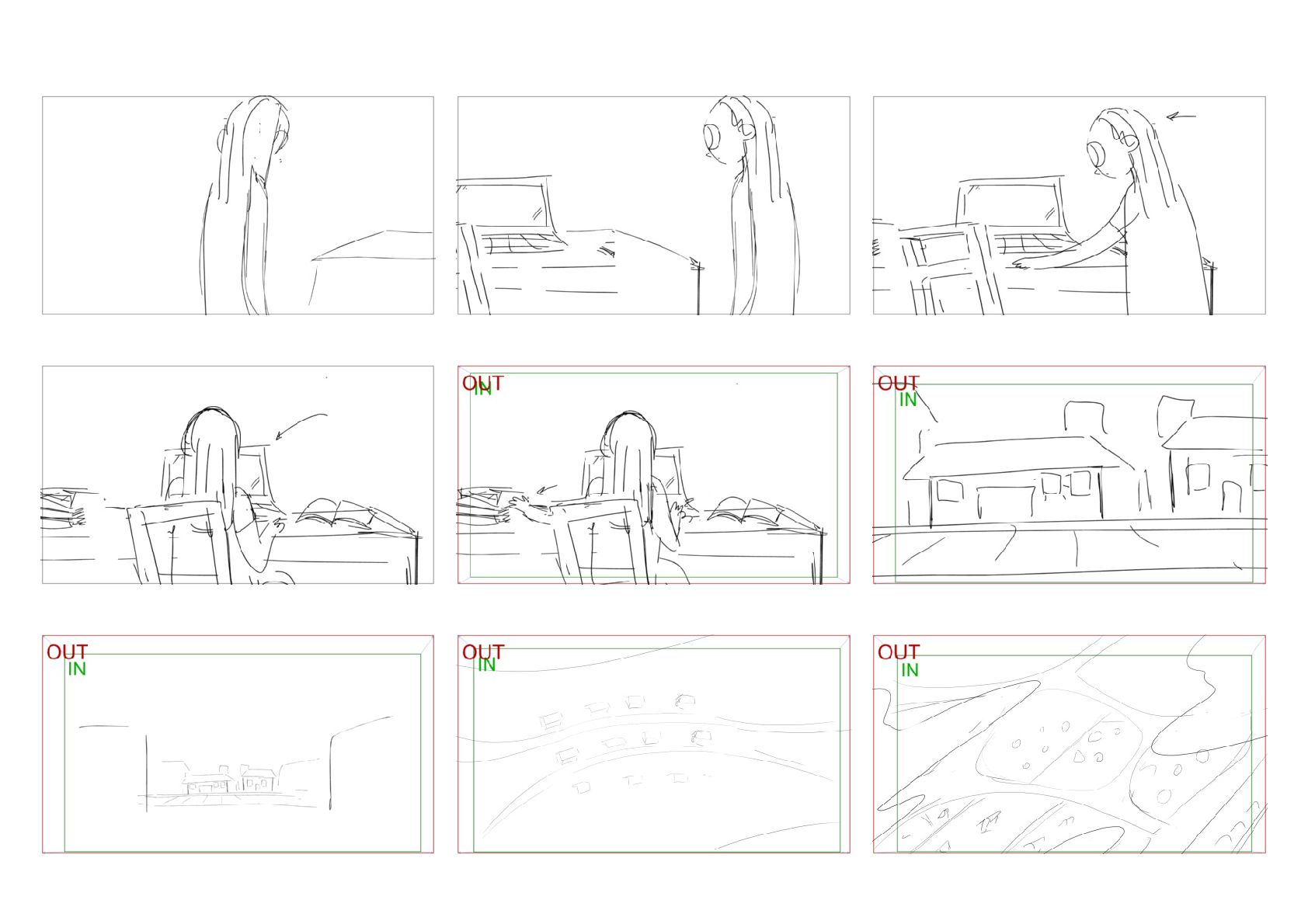 OUT
IN

OUT
IN

OUT
IN

OUT
IN

OUT
IN