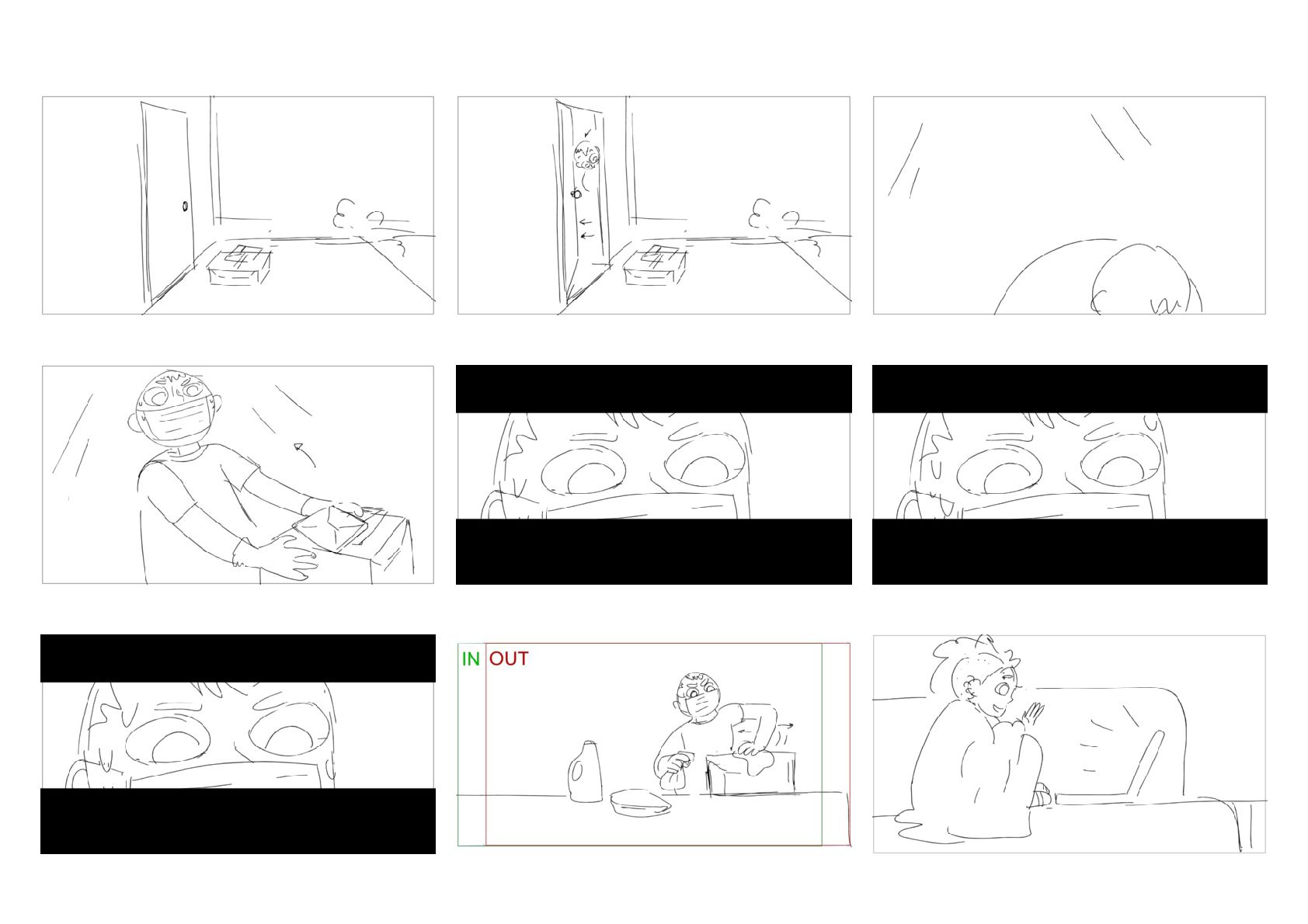 IN OUT