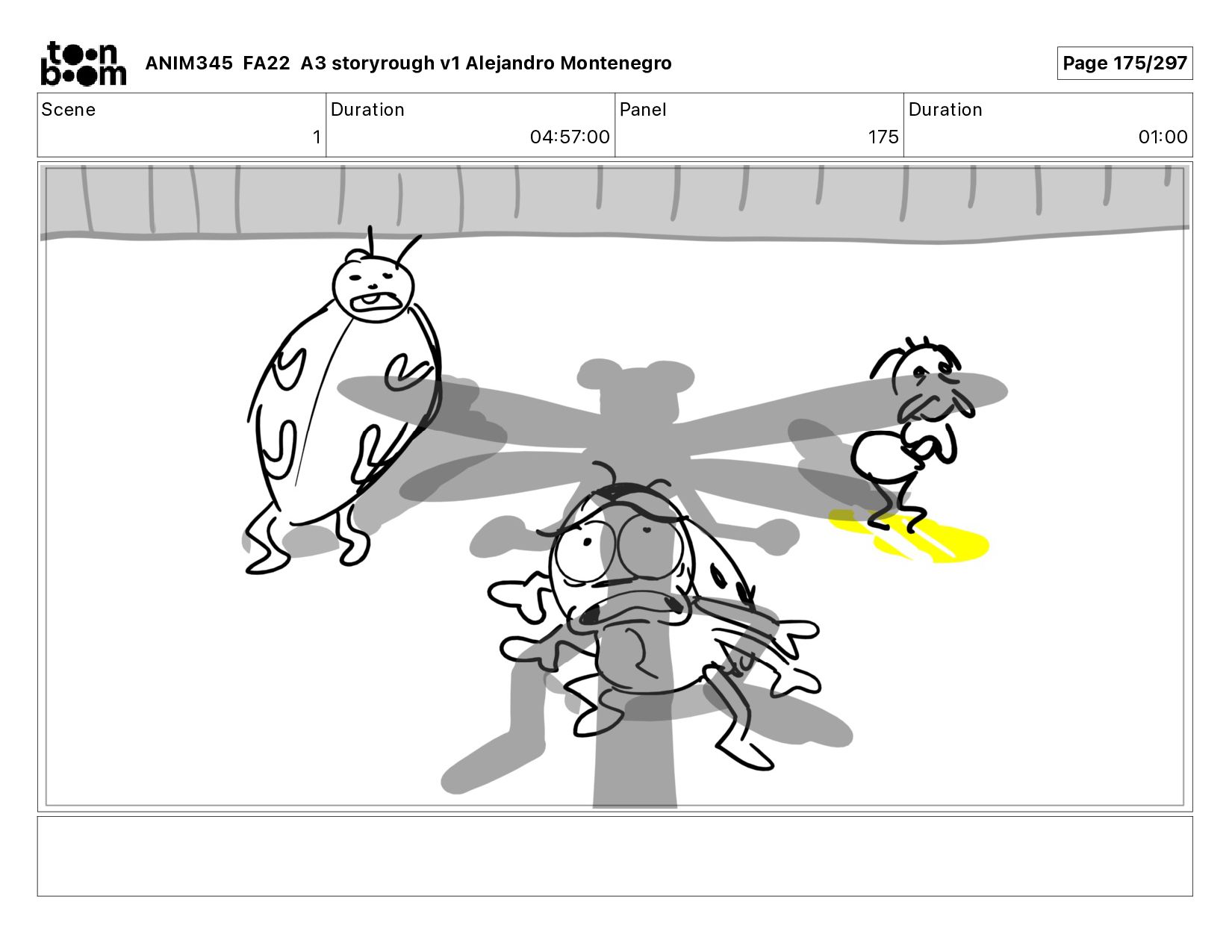 toon boom ANIM345 FA22 A3 storyrough v1 Alejandro Montenegro

Page 175/297

| Scene | Duration | Panel | Duration |
|---|---|---|---|
| 1 | 04:57:00 | 175 | 01:00 |