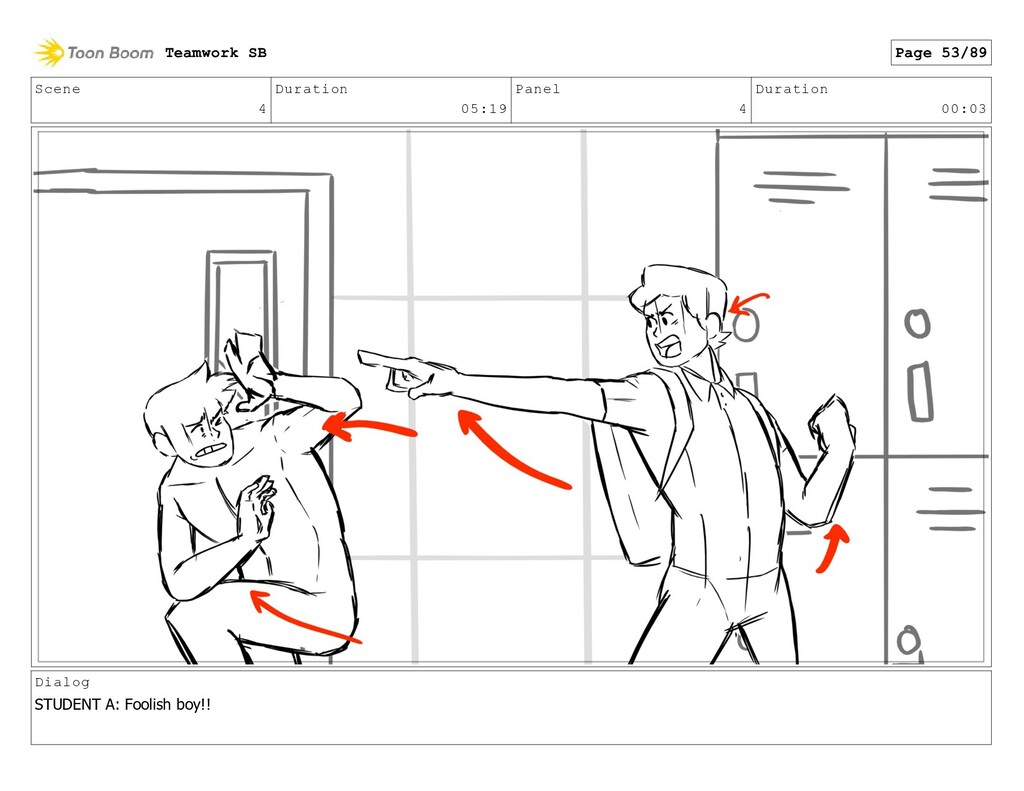 Toon Boom Teamwork SB

Page 53/89

| Scene | Duration | Panel | Duration |
|---|---|---|---|
| 4 | 05:19 | 4 | 00:03 |

Dialog
STUDENT A: Foolish boy!!