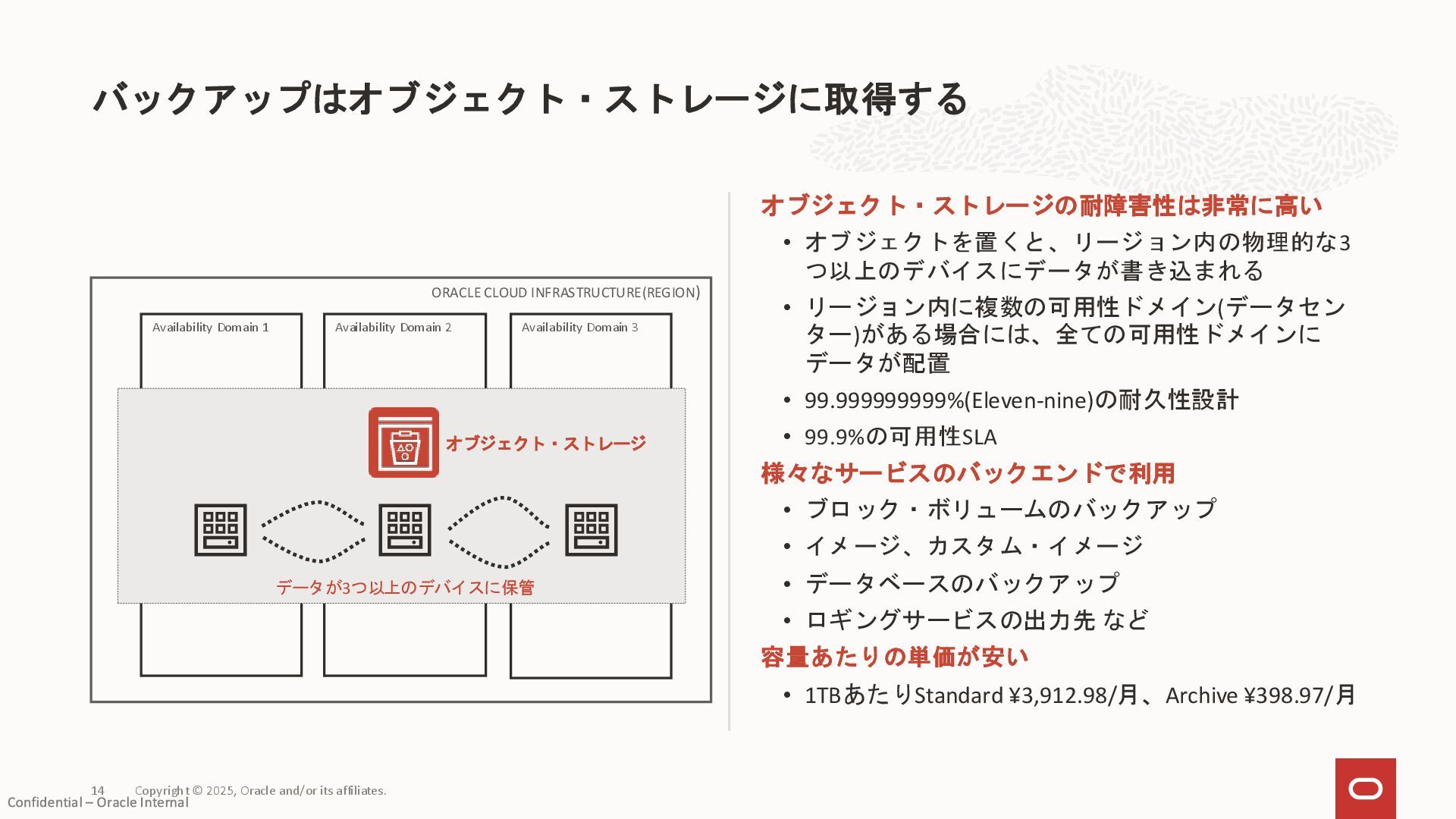 バックアップはオブジェクト・ストレージに取得する

ORACLE CLOUD INFRASTRUCTURE(REGION)

Availability Domain 1

Availability Domain 2

Availability Domain 3

オブジェクト・ストレージ

データが3つ以上のデバイスに保管

オブジェクト・ストレージの耐障害性は非常に高い

• オブジェクトを置くと、リージョン内の物理的な3つ以上のデバイスにデータが書き込まれる
• リージョン内に複数の可用性ドメイン(データセンター)がある場合には、全ての可用性ドメインにデータが配置
• 99.999999999%(Eleven-nine)の耐久性設計
• 99.9%の可用性SLA

様々なサービスのバックエンドで利用

• ブロック・ボリュームのバックアップ
• イメージ、カスタム・イメージ
• データベースのバックアップ
• ロギングサービスの出力先 など

容量あたりの単価が安い

• 1TBあたりStandard ¥3,912.98/月、Archive ¥398.97/月

14 Copyright © 2025, Oracle and/or its affiliates.

Confidential – Oracle Internal