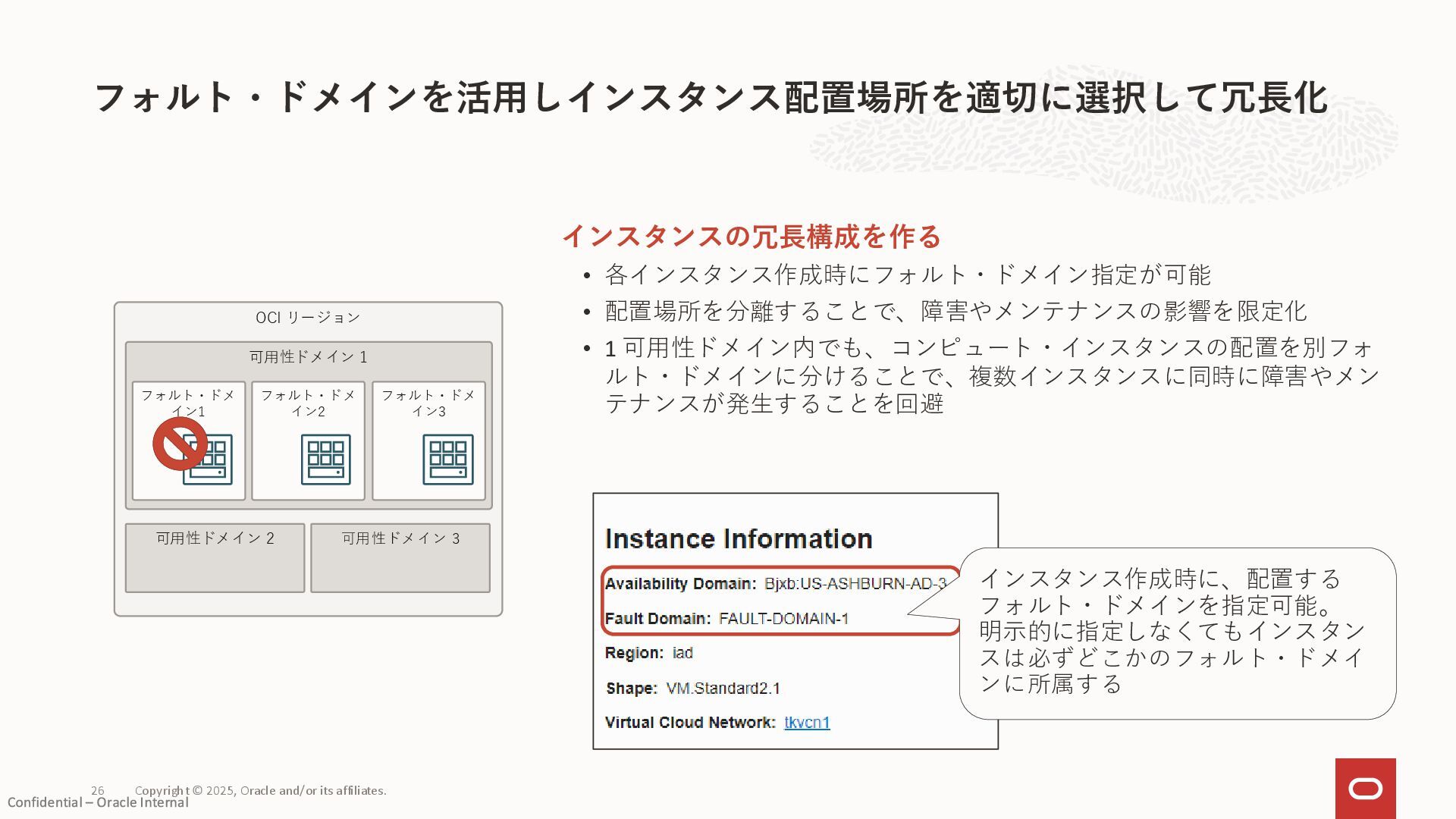 フォルト・ドメインを活用しインスタンス配置場所を適切に選択して冗長化

OCI リージョン

可用性ドメイン 1

フォルト・ドメイン1

フォルト・ドメイン2

フォルト・ドメイン3

可用性ドメイン 2

可用性ドメイン 3

インスタンスの冗長構成を作る

• 各インスタンス作成時にフォルト・ドメイン指定が可能
• 配置場所を分離することで、障害やメンテナンスの影響を限定化
• 1 可用性ドメイン内でも、コンピュート・インスタンスの配置を別フォルト・ドメインに分けることで、複数インスタンスに同時に障害やメンテナンスが発生することを回避

Instance Information

Availability Domain: Bjxb:US-ASHBURN-AD-3

Fault Domain: FAULT-DOMAIN-1

Region: iad

Shape: VM.Standard2.1

Virtual Cloud Network: tkvcn1

インスタンス作成時に、配置するフォルト・ドメインを指定可能。明示的に指定しなくてもインスタンスは必ずどこかのフォルト・ドメインに所属する

26 Copyright © 2025, Oracle and/or its affiliates.
Confidential – Oracle Internal