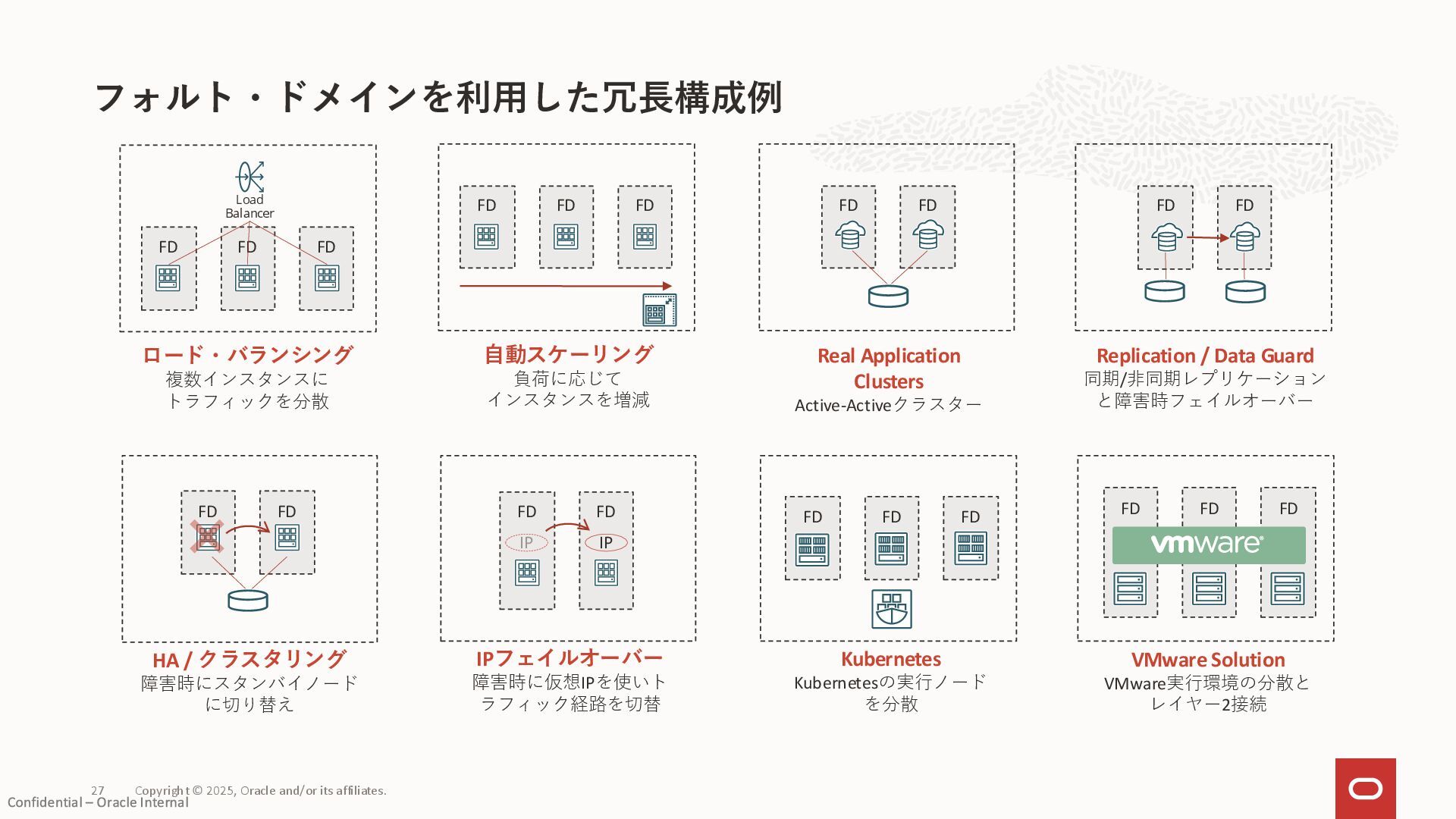 フォルト・ドメインを利用した冗長構成例

Load Balancer

FD FD FD

ロード・バランシング
複数インスタンスにトラフィックを分散

FD FD FD

自動スケーリング
負荷に応じてインスタンスを増減

FD FD

Real Application Clusters
Active-Activeクラスター

FD FD

Replication / Data Guard
同期/非同期レプリケーションと障害時フェイルオーバー

FD FD

HA / クラスタリング
障害時にスタンバイノードに切り替え

FD FD
IP IP

IPフェイルオーバー
障害時に仮想IPを使いトラフィック経路を切替

FD FD FD

Kubernetes
Kubernetesの実行ノードを分散

FD FD FD
vmware

VMware Solution
VMware実行環境の分散とレイヤー2接続

27 Copyright © 2025, Oracle and/or its affiliates.
Confidential – Oracle Internal