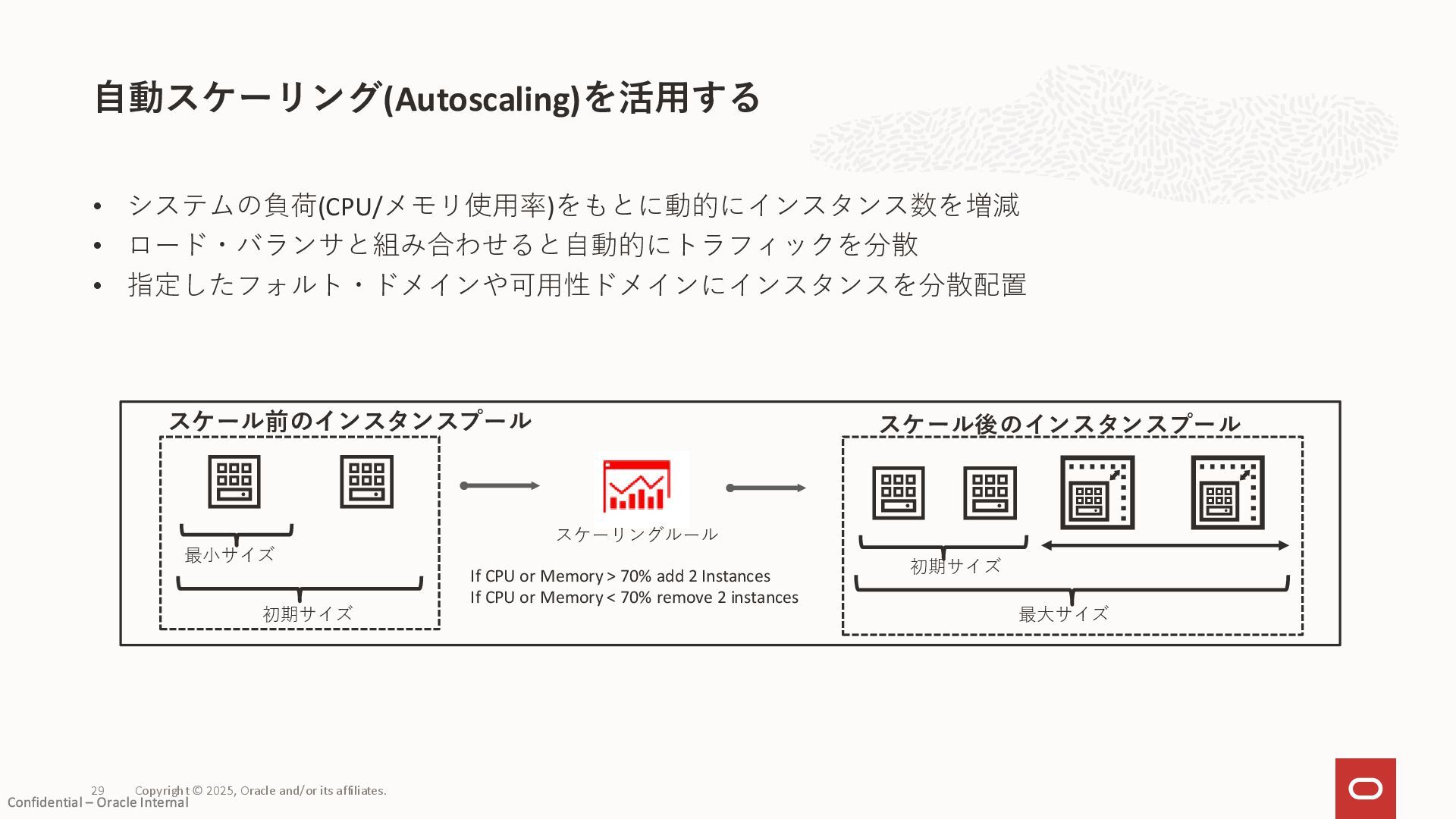 自動スケーリング(Autoscaling)を活用する

• システムの負荷(CPU/メモリ使用率)をもとに動的にインスタンス数を増減
• ロード・バランサと組み合わせると自動的にトラフィックを分散
• 指定したフォルト・ドメインや可用性ドメインにインスタンスを分散配置

スケール前のインスタンスプール

最小サイズ

初期サイズ

スケーリングルール

If CPU or Memory > 70% add 2 Instances
If CPU or Memory < 70% remove 2 instances

スケール後のインスタンスプール

初期サイズ

最大サイズ

29 Copyright © 2025, Oracle and/or its affiliates.
Confidential – Oracle Internal