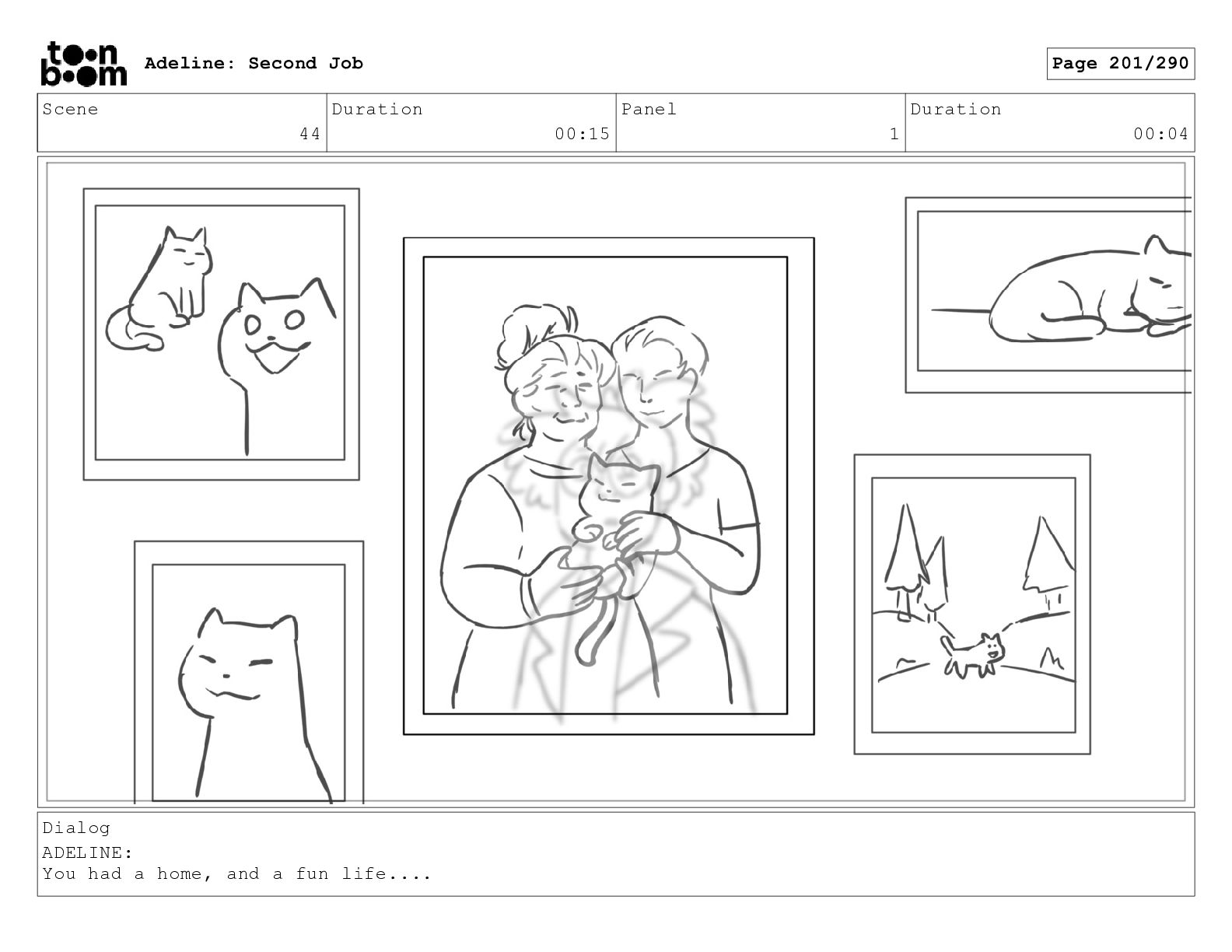 toon boom Adeline: Second Job

Page 201/290

| Scene | Duration | Panel | Duration |
|---|---|---|---|
| 44 | 00:15 | 1 | 00:04 |

Dialog
ADELINE:
You had a home, and a fun life....