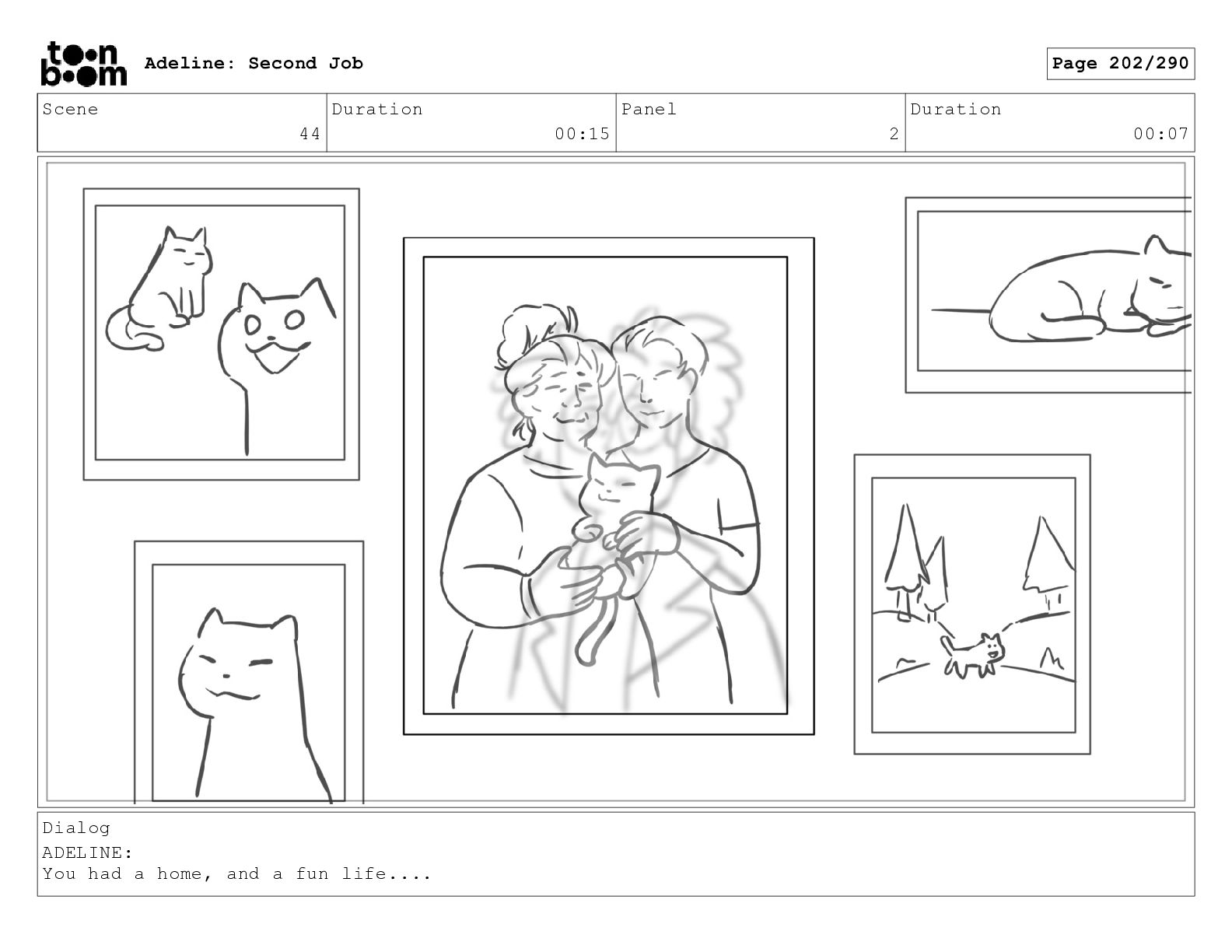 toon boom

Adeline: Second Job

Page 202/290

| Scene | Duration | Panel | Duration |
|---|---|---|---|
| 44 | 00:15 | 2 | 00:07 |

Dialog
ADELINE:
You had a home, and a fun life....