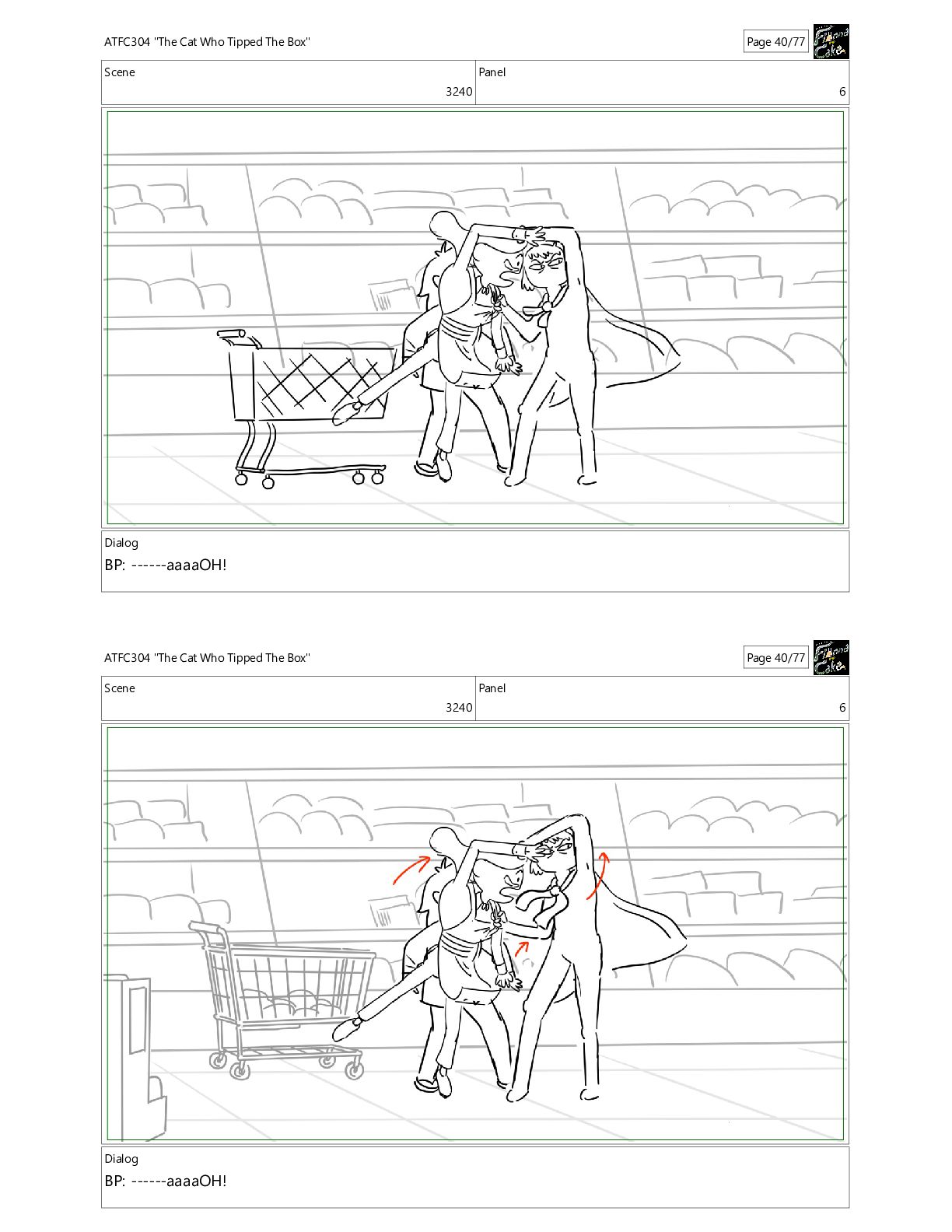 ATFC304 "The Cat Who Tipped The Box"

Page 40/77

Fionna and Cake

| Scene | Panel |
|---|---|
| 3240 | 6 |

Dialog

BP: ------aaaaOH!

ATFC304 "The Cat Who Tipped The Box"

Page 40/77

Fionna and Cake

| Scene | Panel |
|---|---|
| 3240 | 6 |

Dialog

BP: ------aaaaOH!