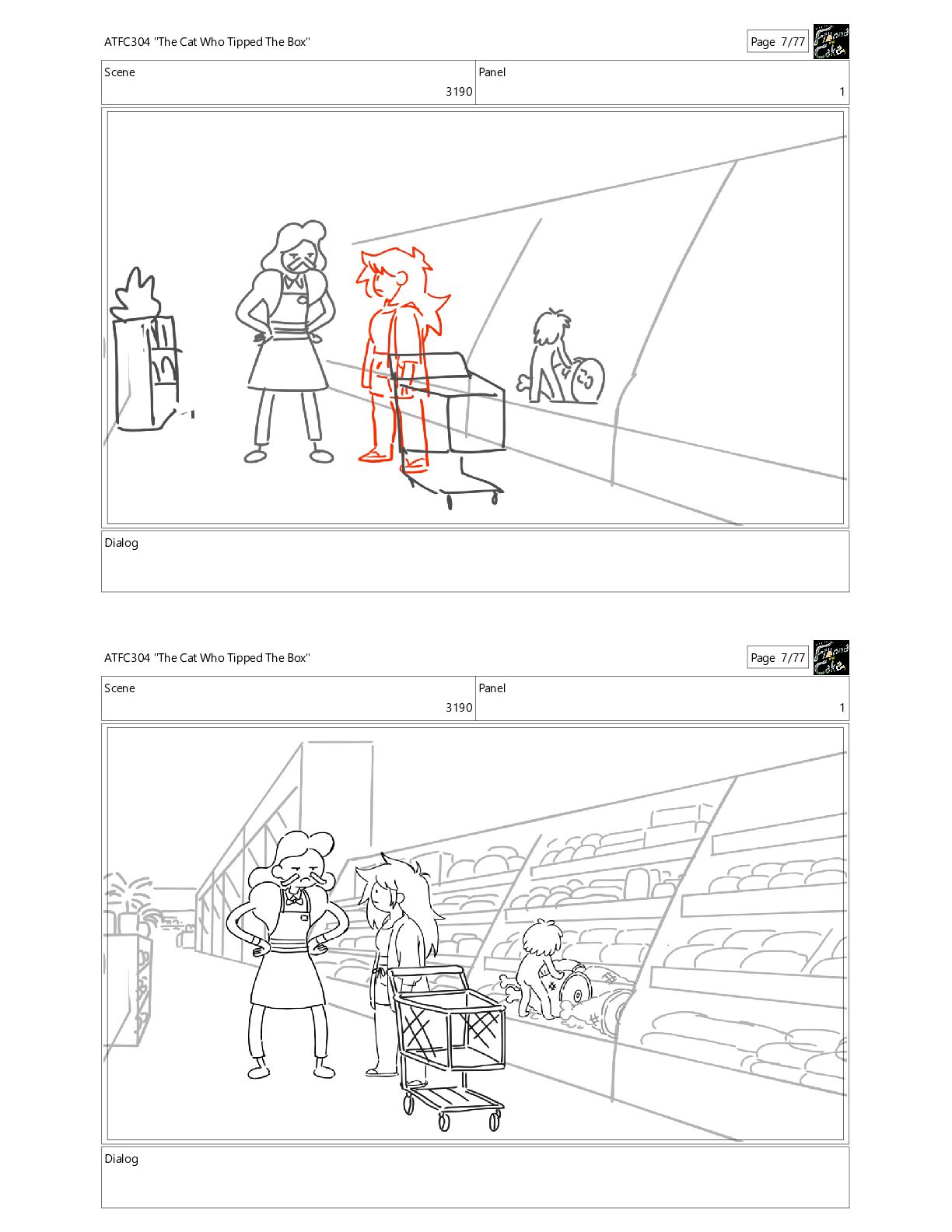 ATFC304 "The Cat Who Tipped The Box"

Page 7/77

Fionna and Cake

| Scene | Panel |
|---|---|
| 3190 | 1 |

Dialog

ATFC304 "The Cat Who Tipped The Box"

Page 7/77

Fionna and Cake

| Scene | Panel |
|---|---|
| 3190 | 1 |

Dialog