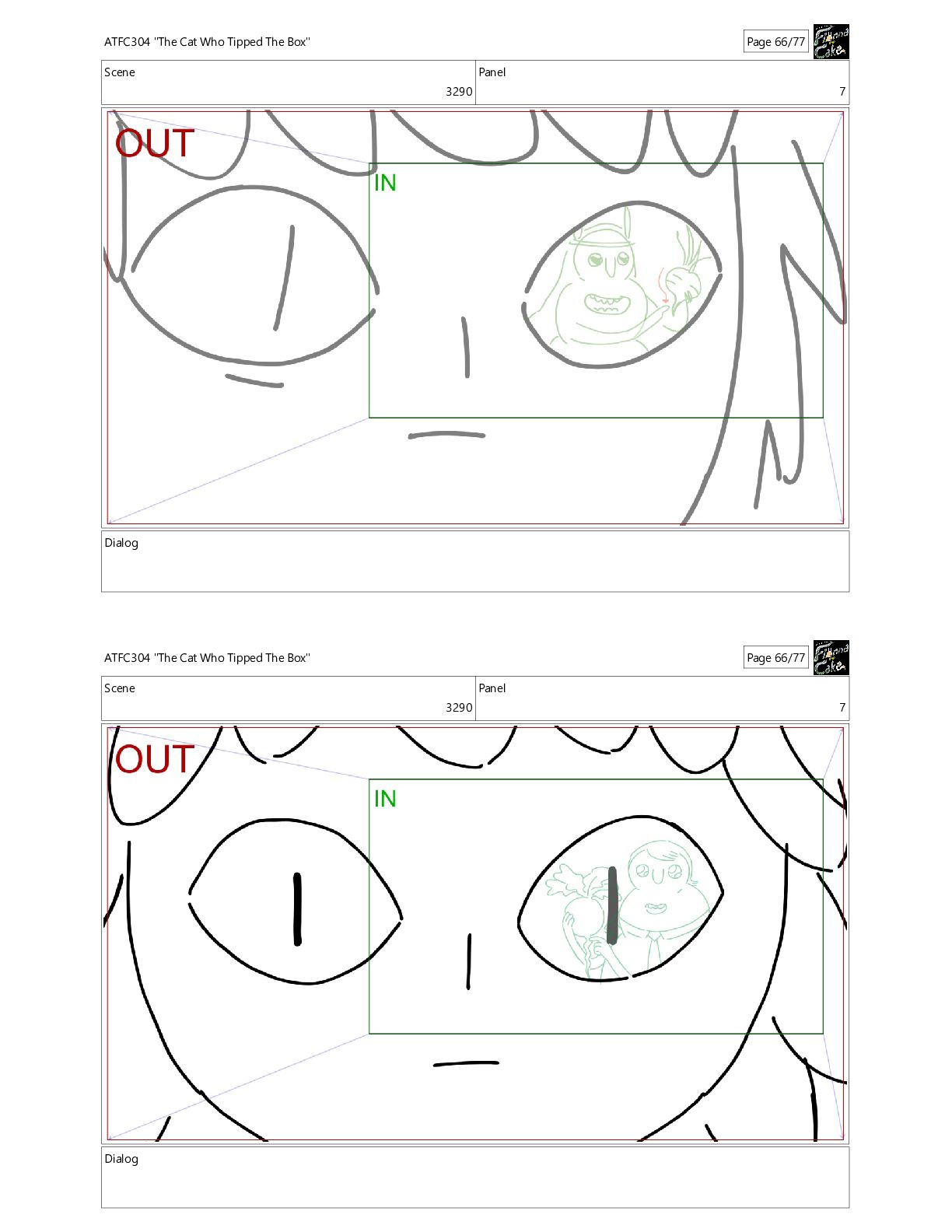 ATFC304 "The Cat Who Tipped The Box"

Page 66/77

Fionna and Cake

| Scene | Panel |
|---|---|
| 3290 | 7 |

OUT

IN

Dialog

ATFC304 "The Cat Who Tipped The Box"

Page 66/77

Fionna and Cake

| Scene | Panel |
|---|---|
| 3290 | 7 |

OUT

IN

Dialog