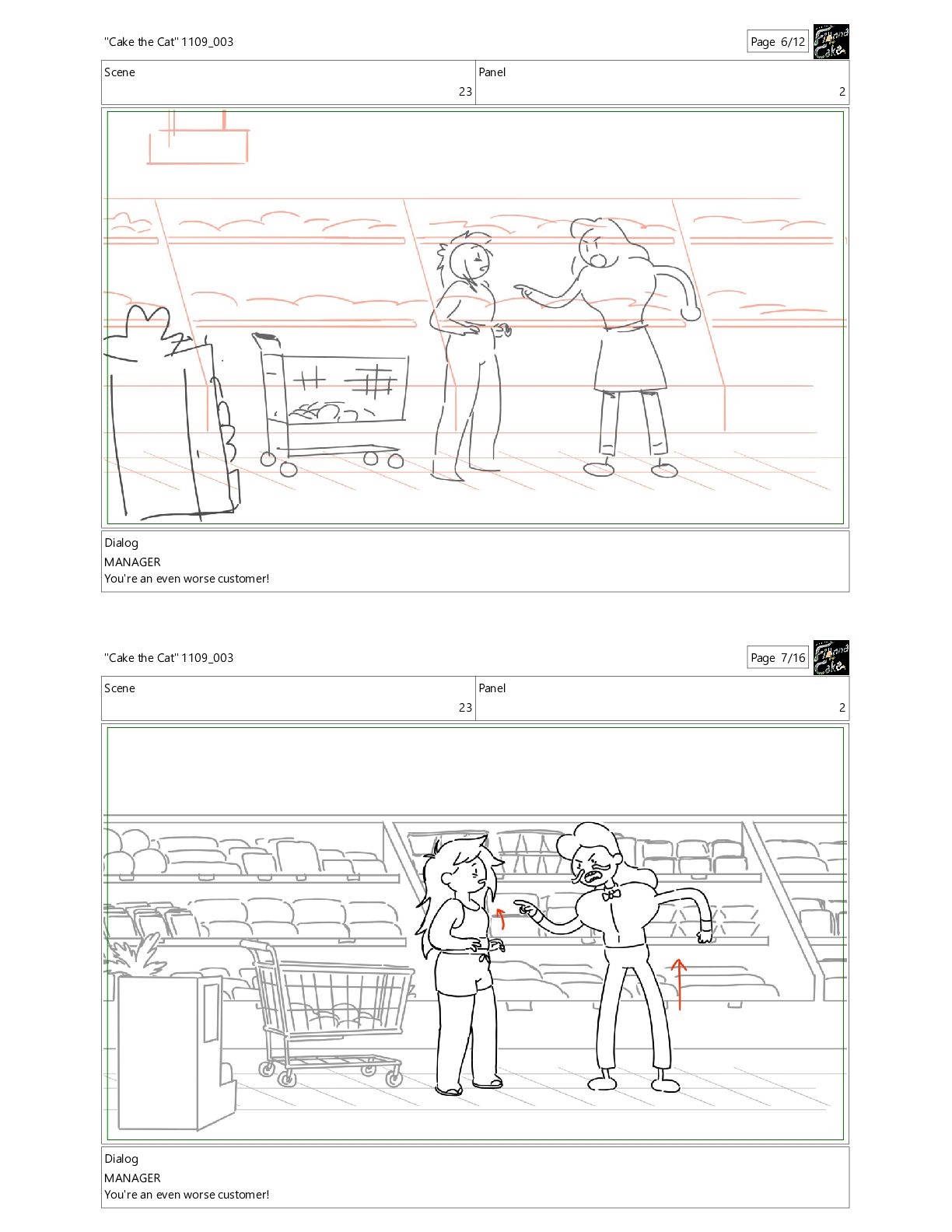 "Cake the Cat" 1109_003

Page 6/12

Fionna and Cake

| Scene | Panel |
|---|---|
| 23 | 2 |

Dialog
MANAGER
You're an even worse customer!

"Cake the Cat" 1109_003

Page 7/16

Fionna and Cake

| Scene | Panel |
|---|---|
| 23 | 2 |

Dialog
MANAGER
You're an even worse customer!