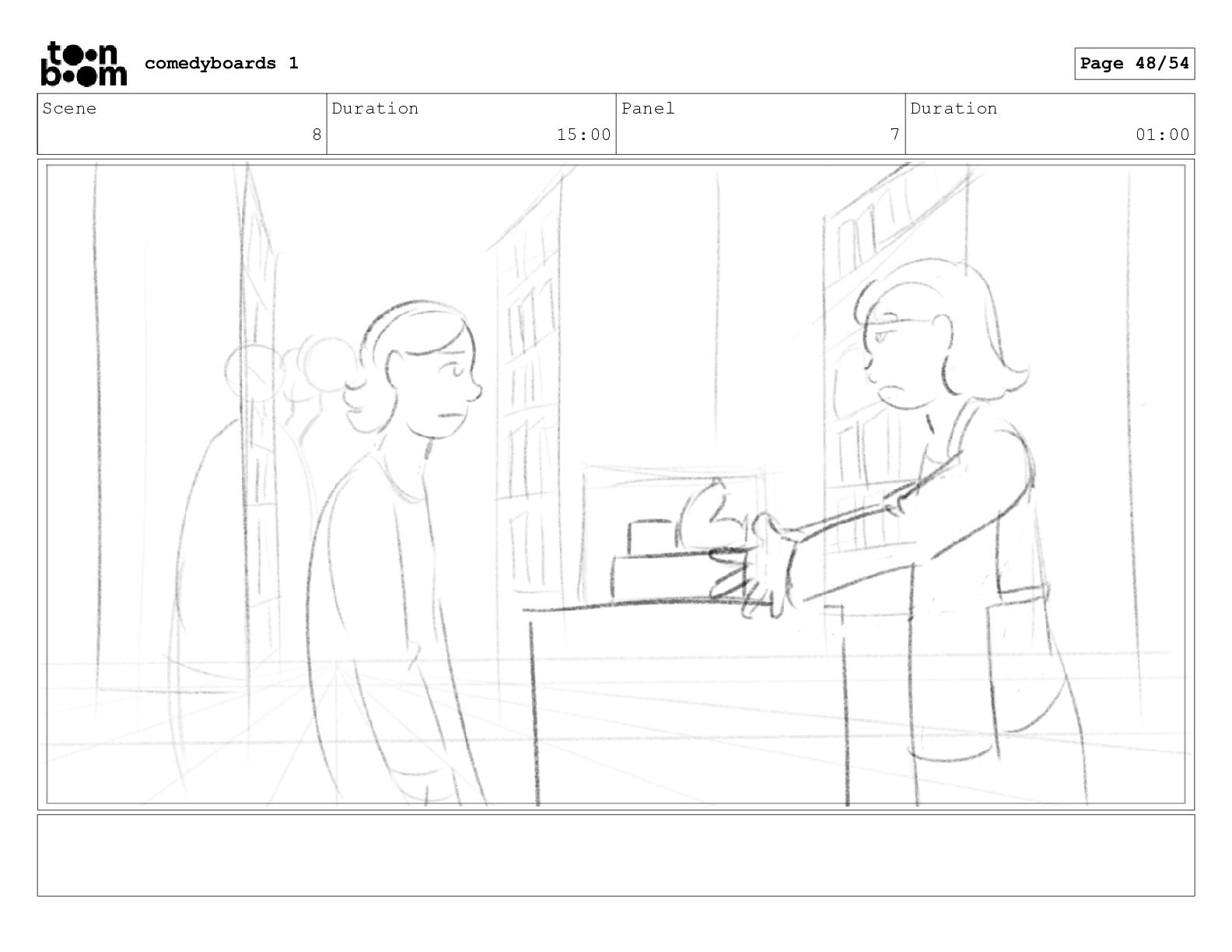 toon boom comedyboards 1

Page 48/54

| Scene | Duration | Panel | Duration |
|---|---|---|---|
| 8 | 15:00 | 7 | 01:00 |