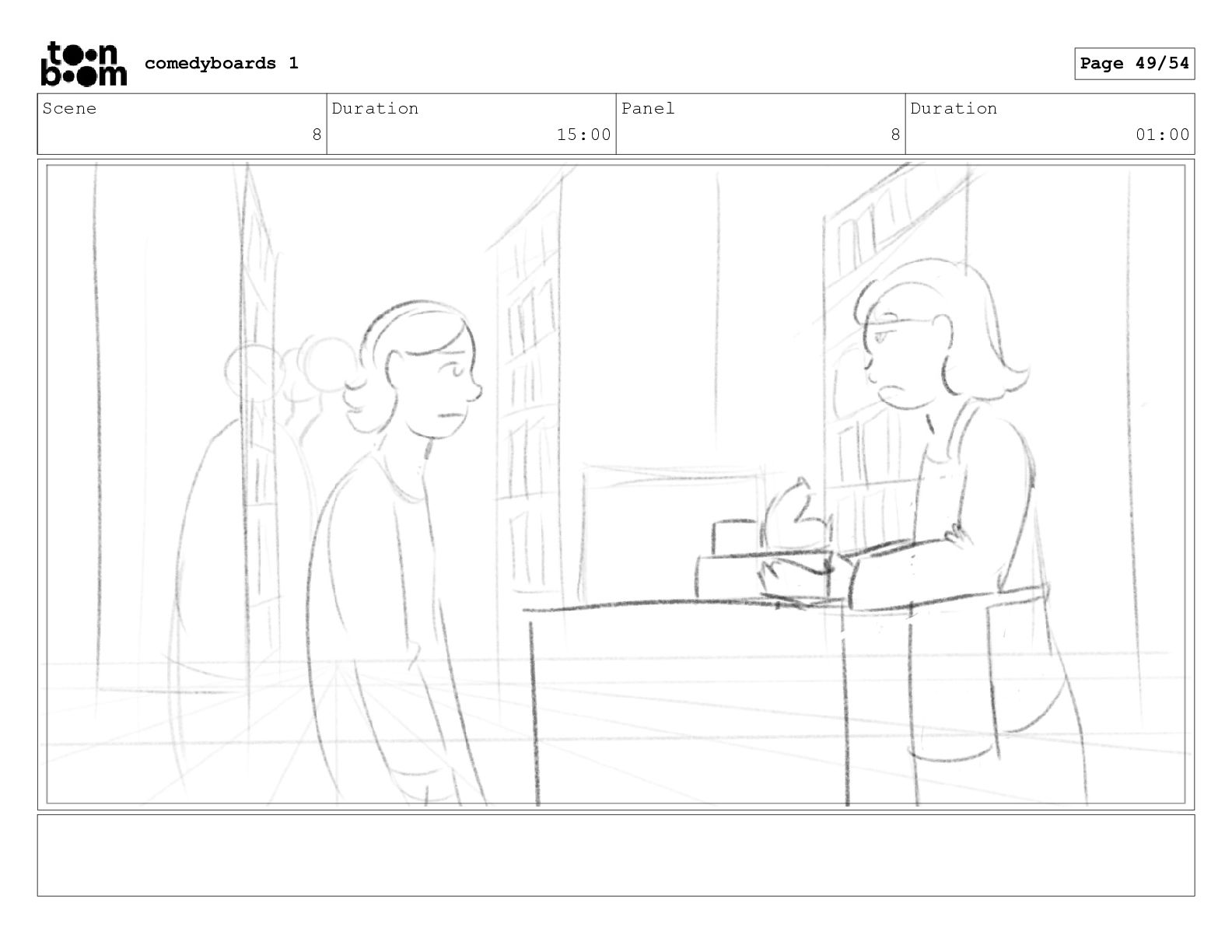 toon boom comedyboards 1

Page 49/54

| Scene | Duration | Panel | Duration |
|---|---|---|---|
| 8 | 15:00 | 8 | 01:00 |