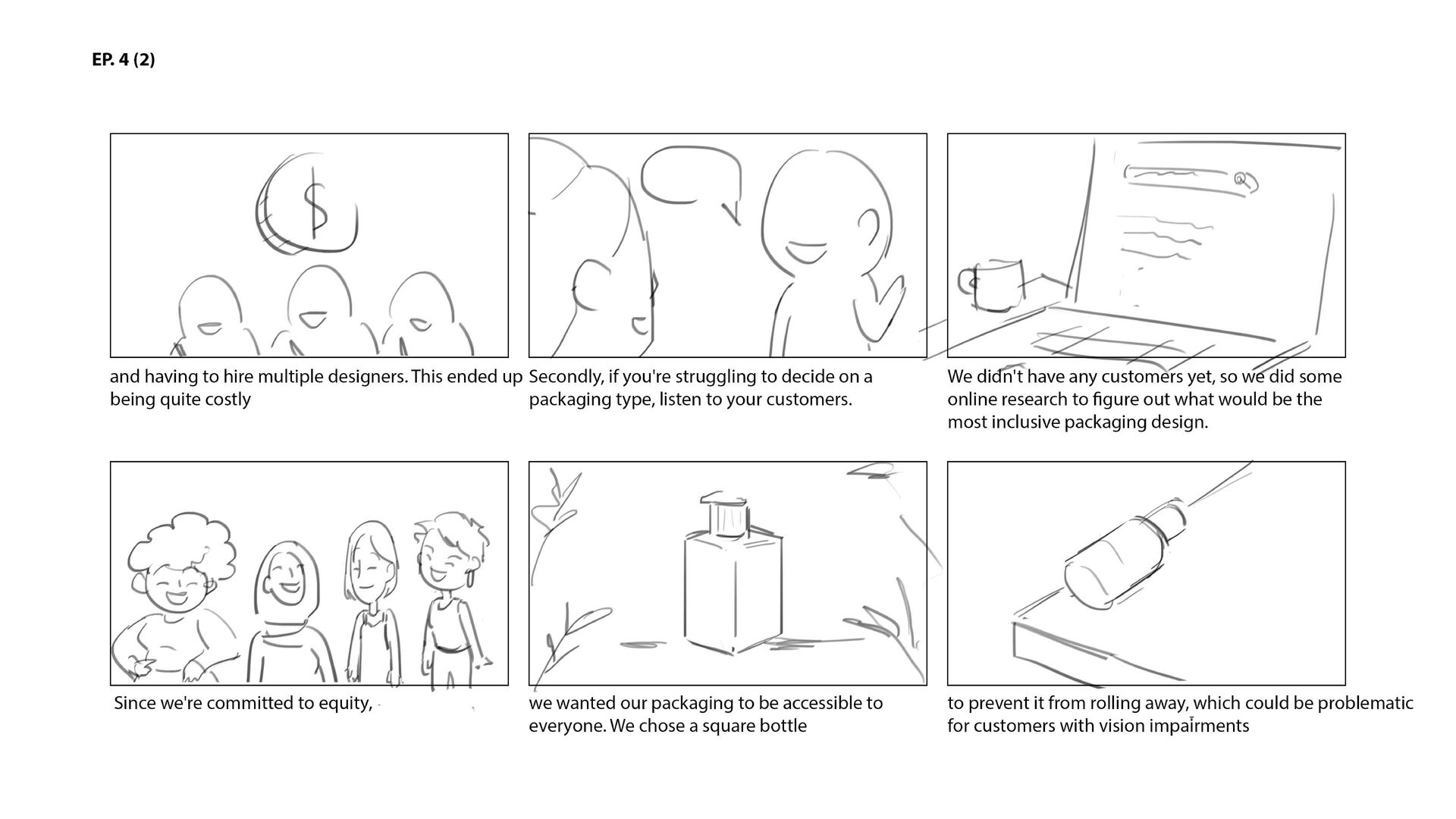 EP. 4 (2)

$

and having to hire multiple designers. This ended up being quite costly

Secondly, if you're struggling to decide on a packaging type, listen to your customers.

We didn't have any customers yet, so we did some online research to figure out what would be the most inclusive packaging design.

Since we're committed to equity,

we wanted our packaging to be accessible to everyone. We chose a square bottle

to prevent it from rolling away, which could be problematic for customers with vision impairments