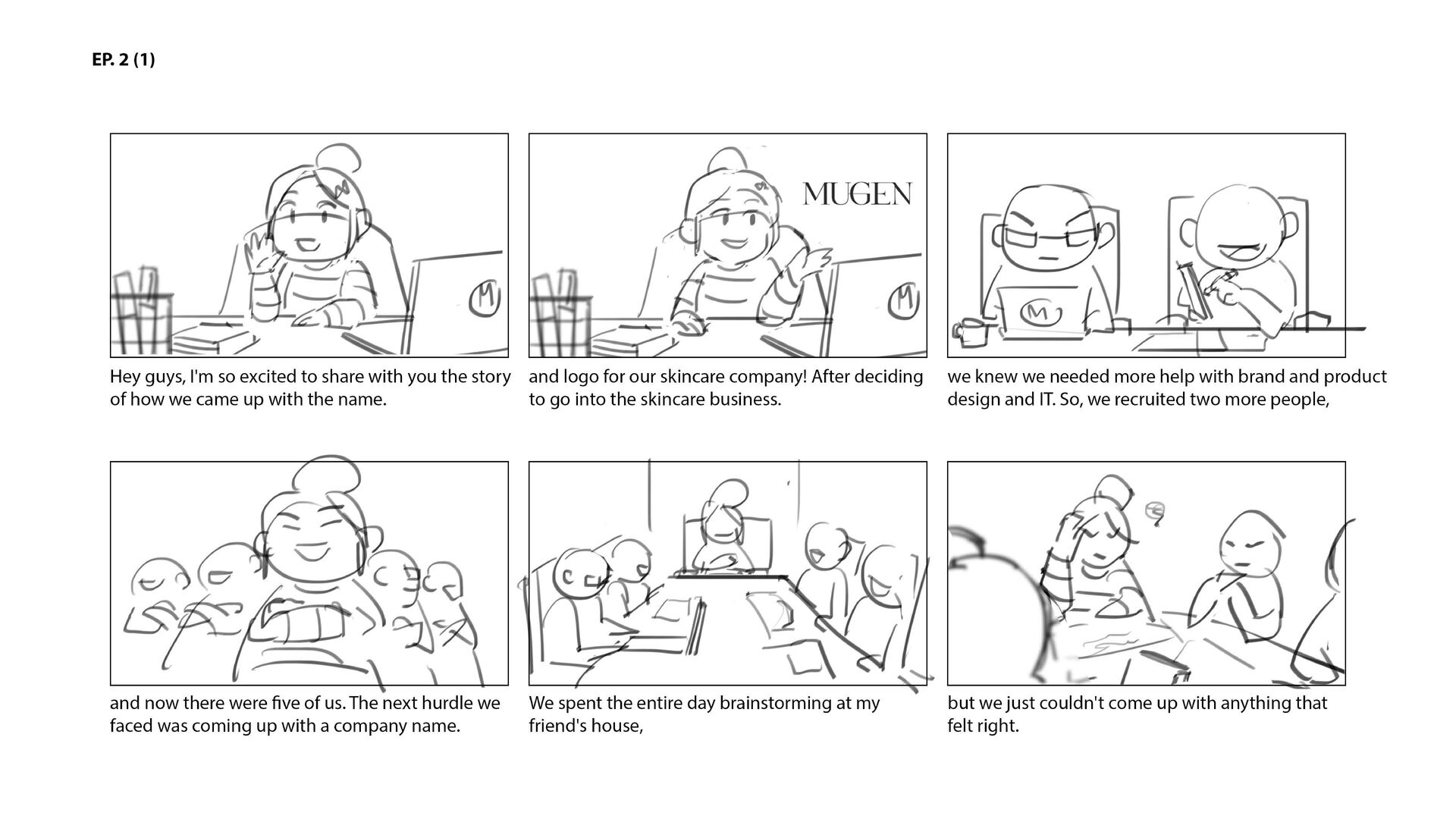 EP. 2 (1)

M

Hey guys, I'm so excited to share with you the story of how we came up with the name.

MUGEN

M

and logo for our skincare company! After deciding to go into the skincare business.

M

we knew we needed more help with brand and product design and IT. So, we recruited two more people,

and now there were five of us. The next hurdle we faced was coming up with a company name.

We spent the entire day brainstorming at my friend's house,

but we just couldn't come up with anything that felt right.