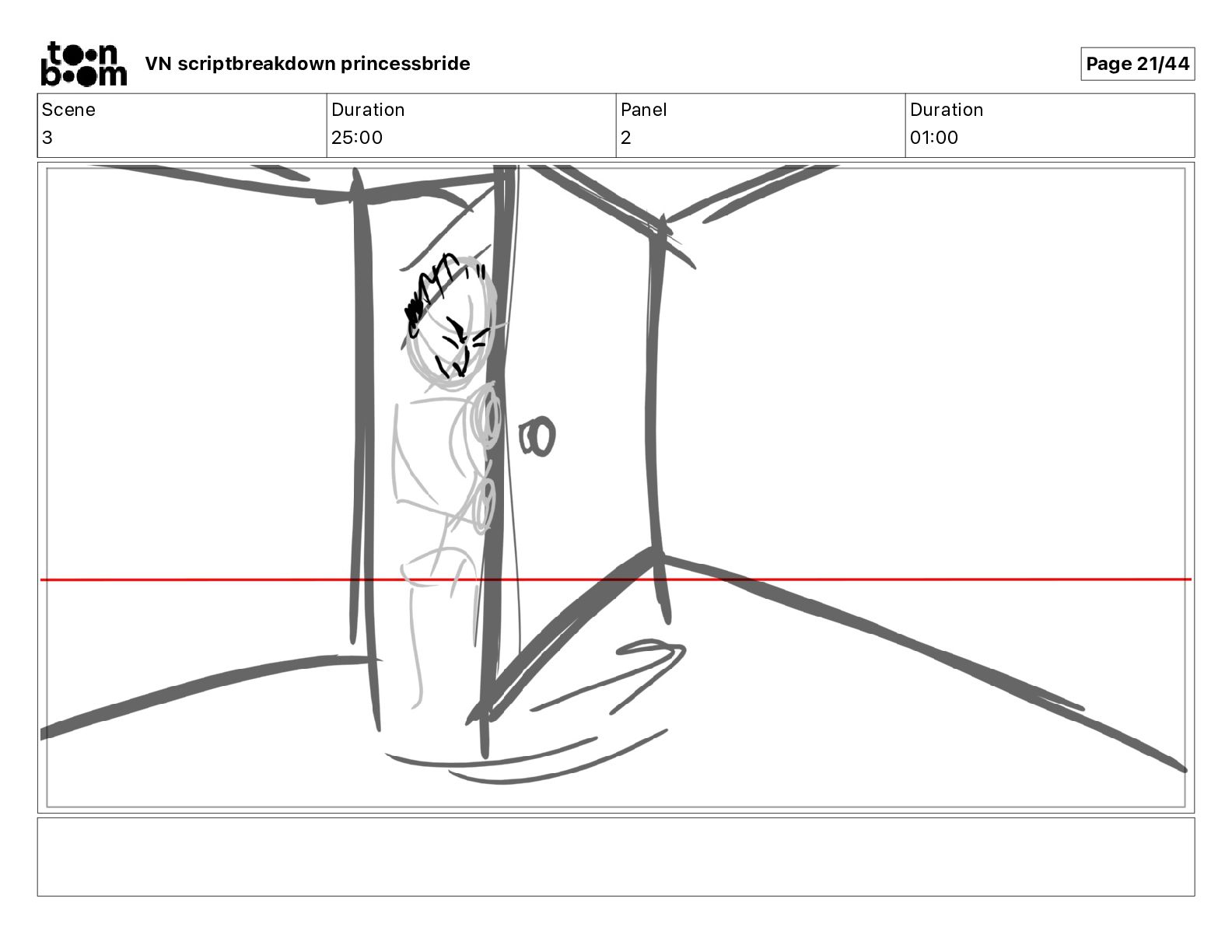 toon boom

VN scriptbreakdown princessbride

Page 21/44

| Scene | Duration | Panel | Duration |
|---|---|---|---|
| 3 | 25:00 | 2 | 01:00 |