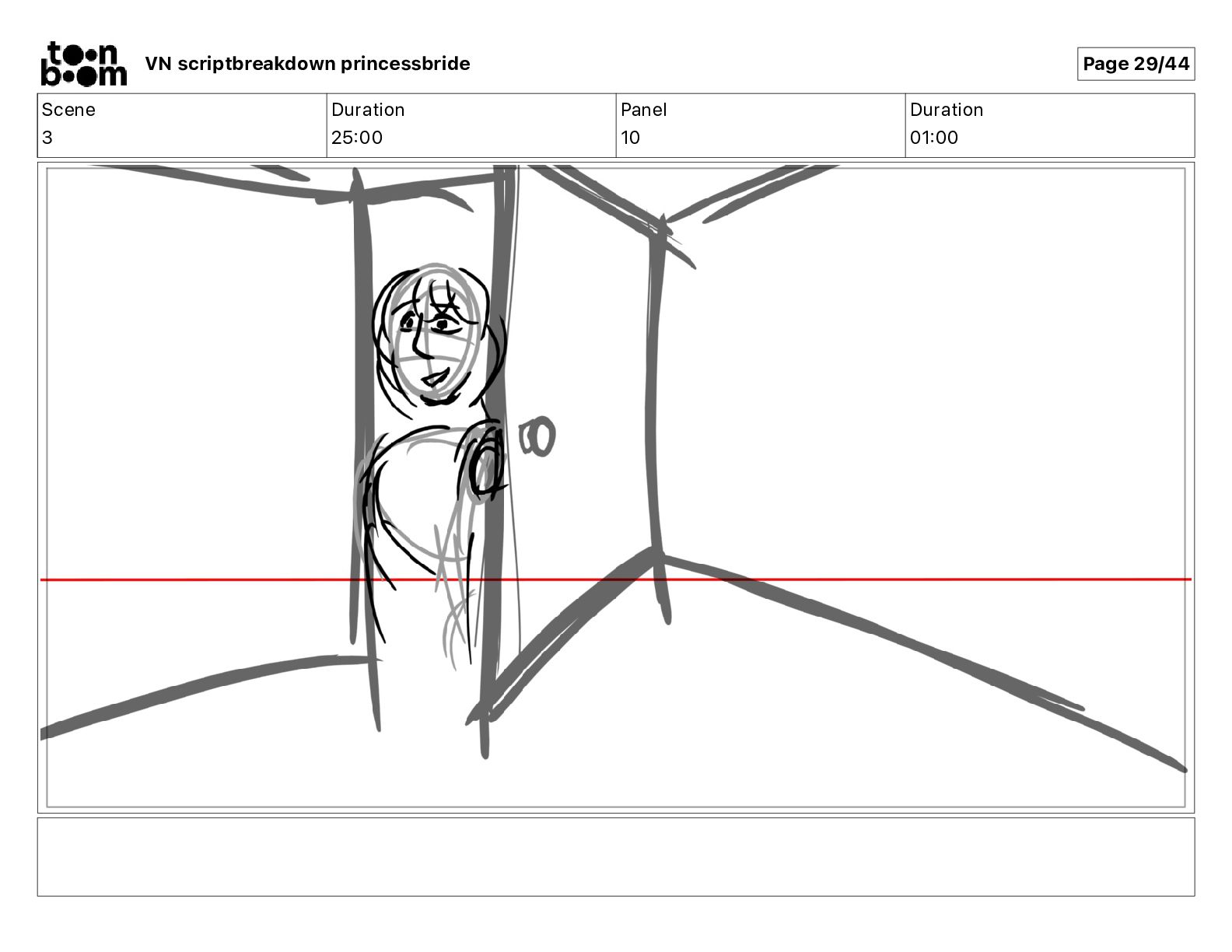 toon boom VN scriptbreakdown princessbride

Page 29/44

| Scene | Duration | Panel | Duration |
|---|---|---|---|
| 3 | 25:00 | 10 | 01:00 |