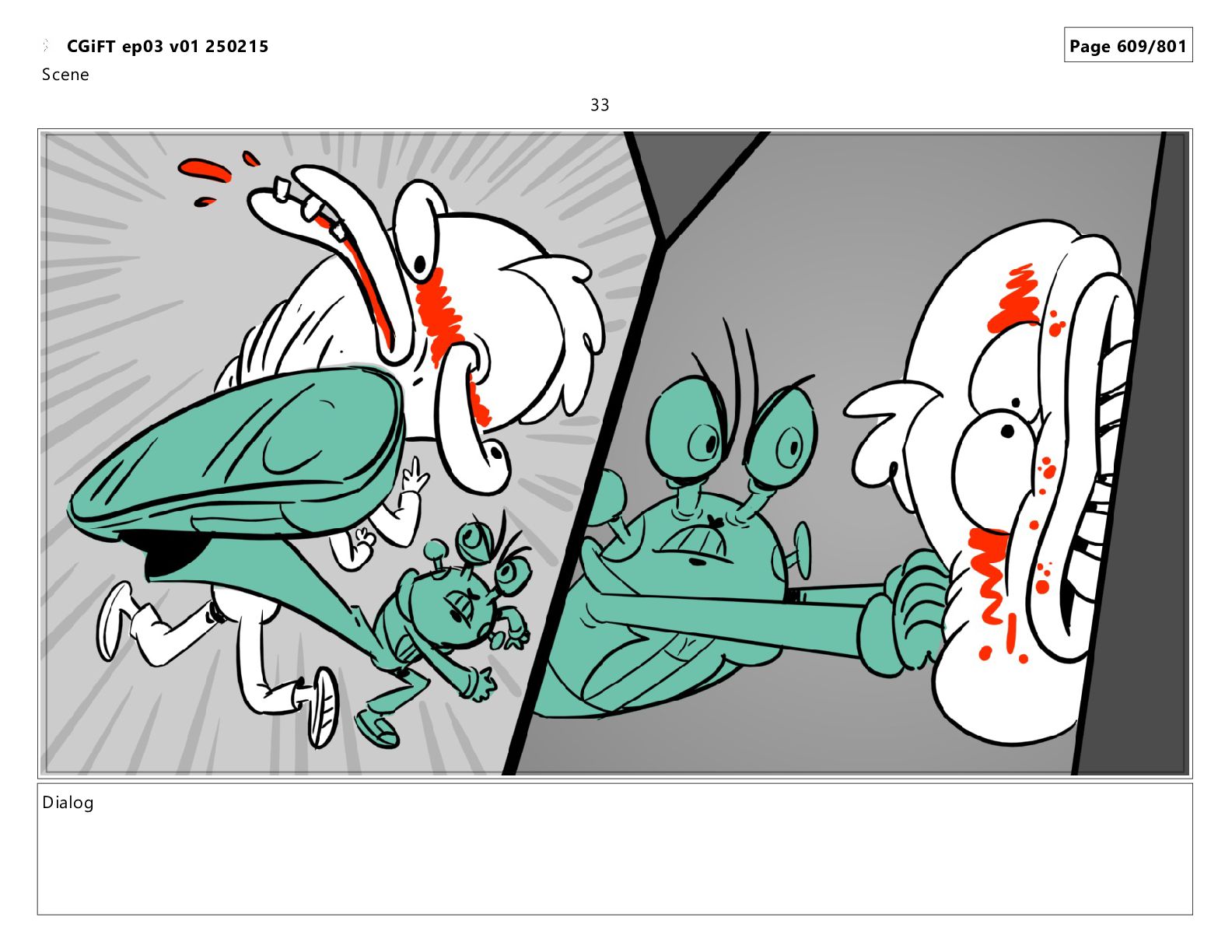 CGiFT ep03 v01 250215

Page 609/801

Scene

33

Dialog