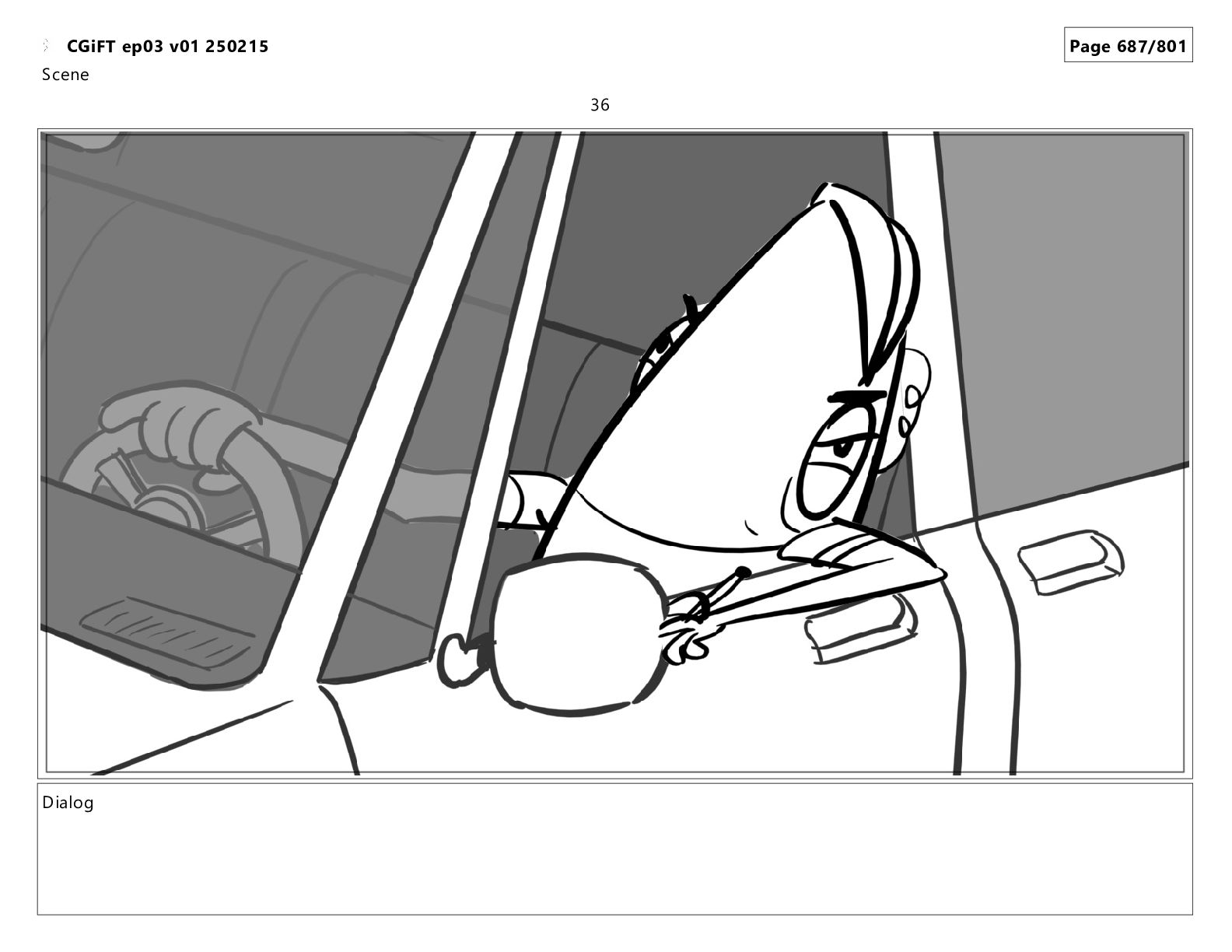 CGiFT ep03 v01 250215

Page 687/801

Scene

36

Dialog