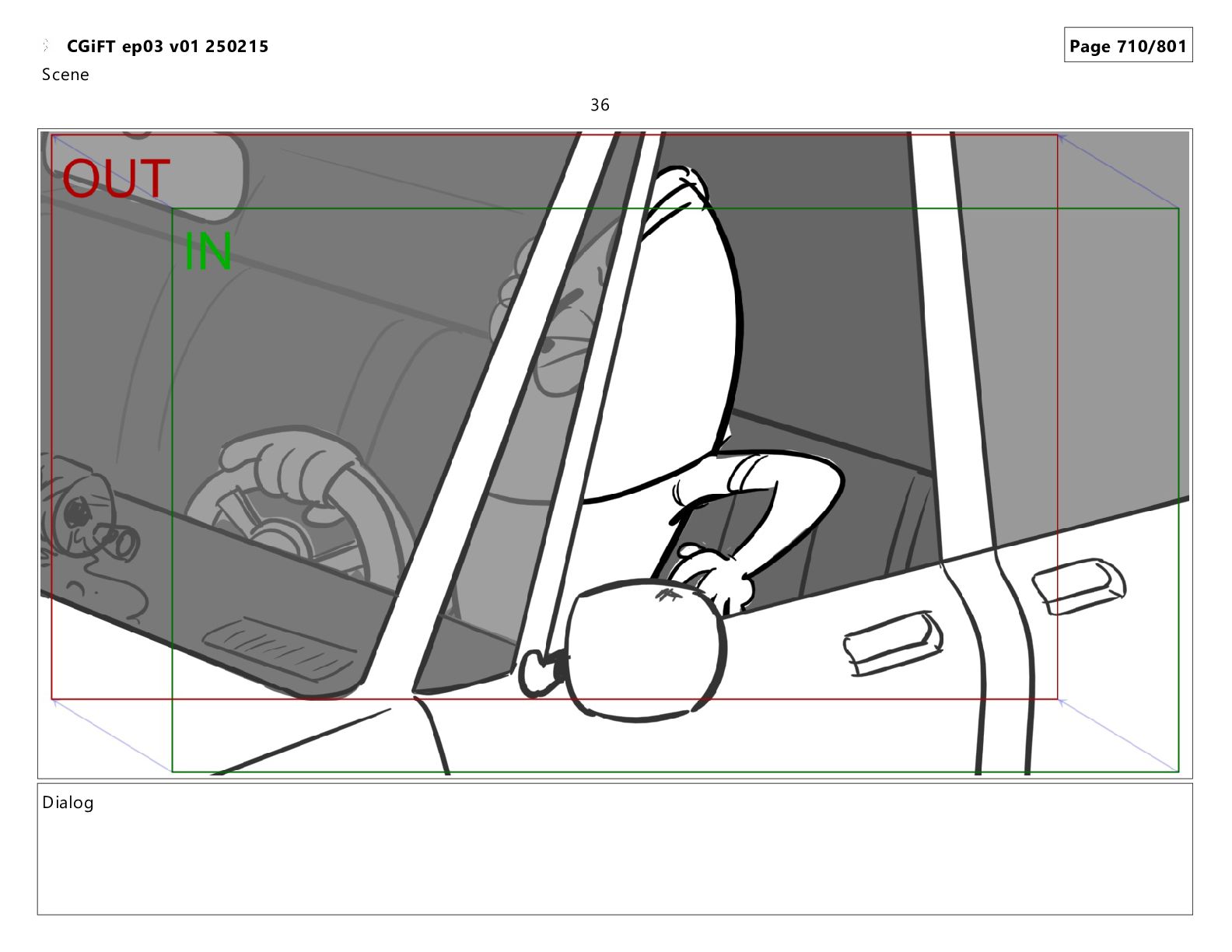 CGiFT ep03 v01 250215

Page 710/801

Scene

36

OUT

IN

Dialog