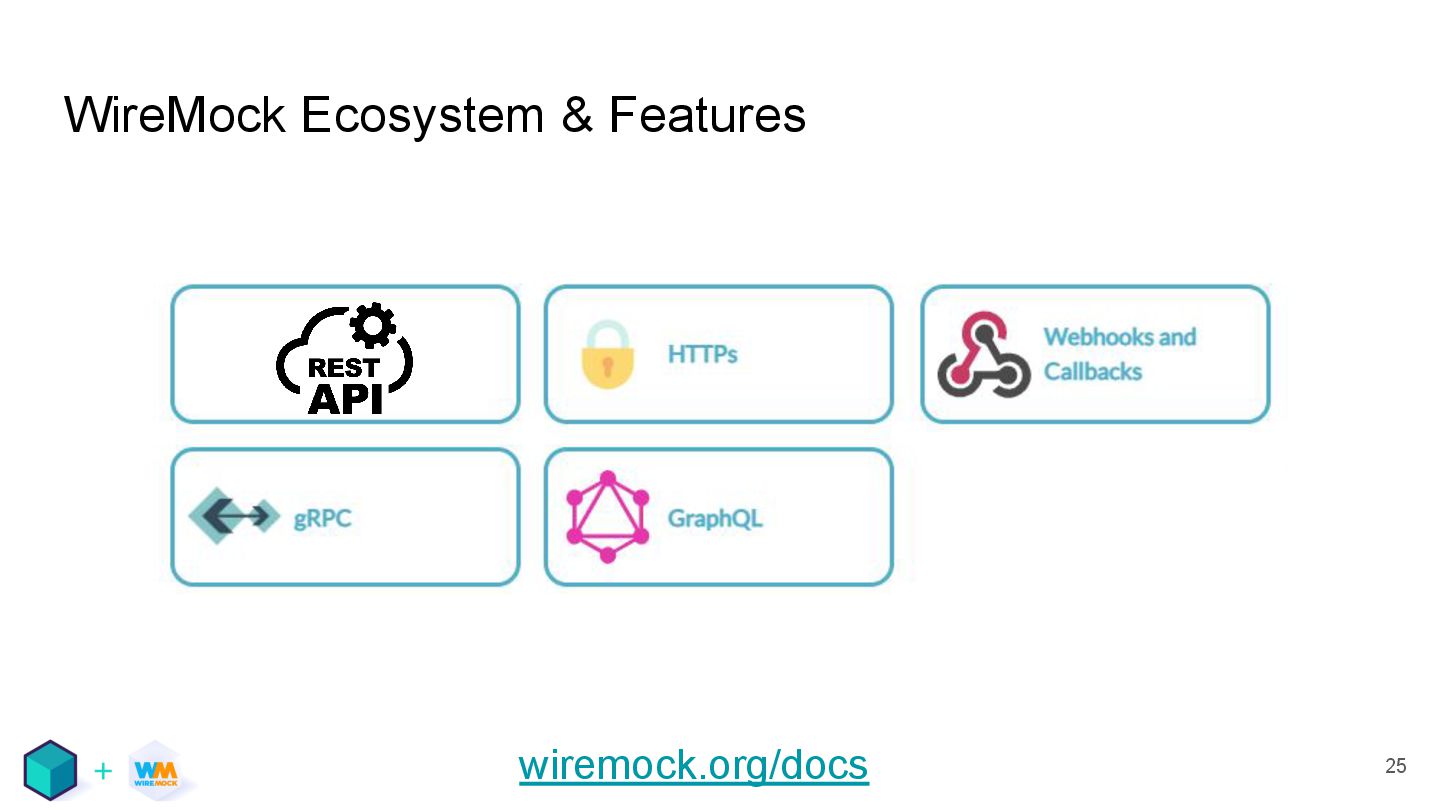 WireMock Ecosystem & Features

REST API

HTTPs

Webhooks and Callbacks

gRPC

GraphQL

+ WM WIREMOCK

wiremock.org/docs

25