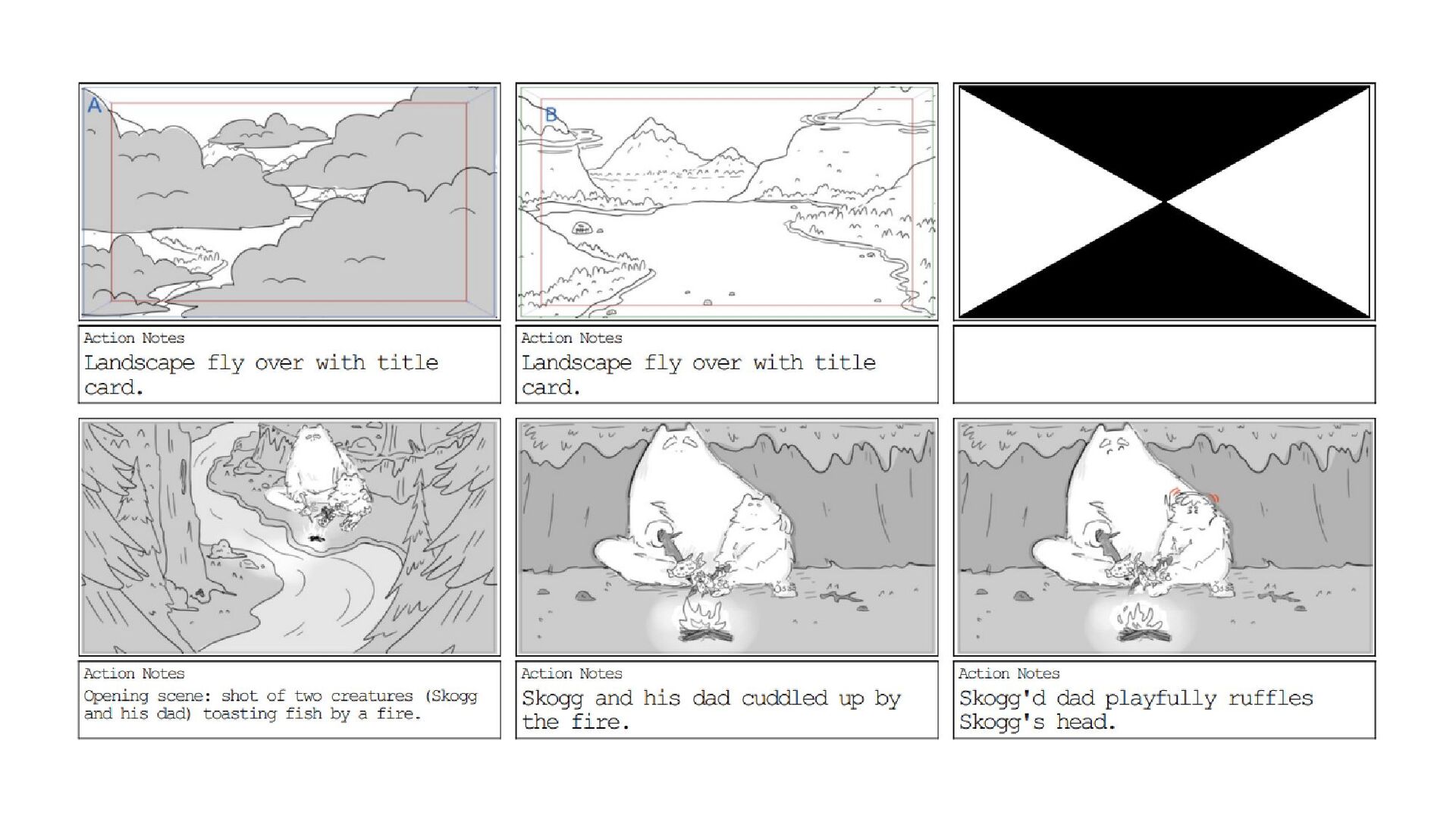 A

Action Notes
Landscape fly over with title card.

B

Action Notes
Landscape fly over with title card.

Action Notes
Opening scene: shot of two creatures (Skogg and his dad) toasting fish by a fire.

Action Notes
Skogg and his dad cuddled up by the fire.

Action Notes
Skogg'd dad playfully ruffles Skogg's head.