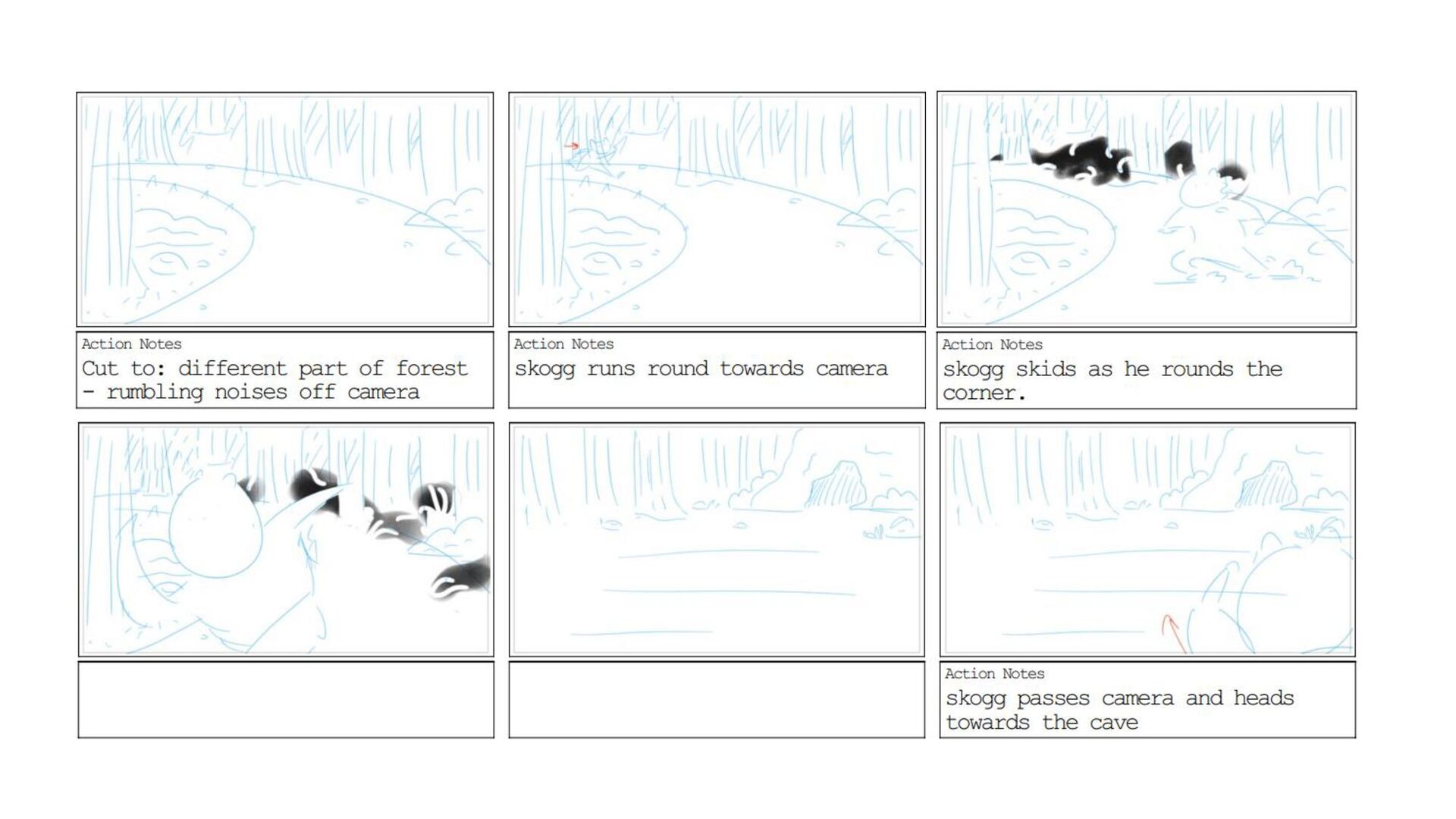 Action Notes
Cut to: different part of forest - rumbling noises off camera

Action Notes
skogg runs round towards camera

Action Notes
skogg skids as he rounds the corner.

Action Notes
skogg passes camera and heads towards the cave