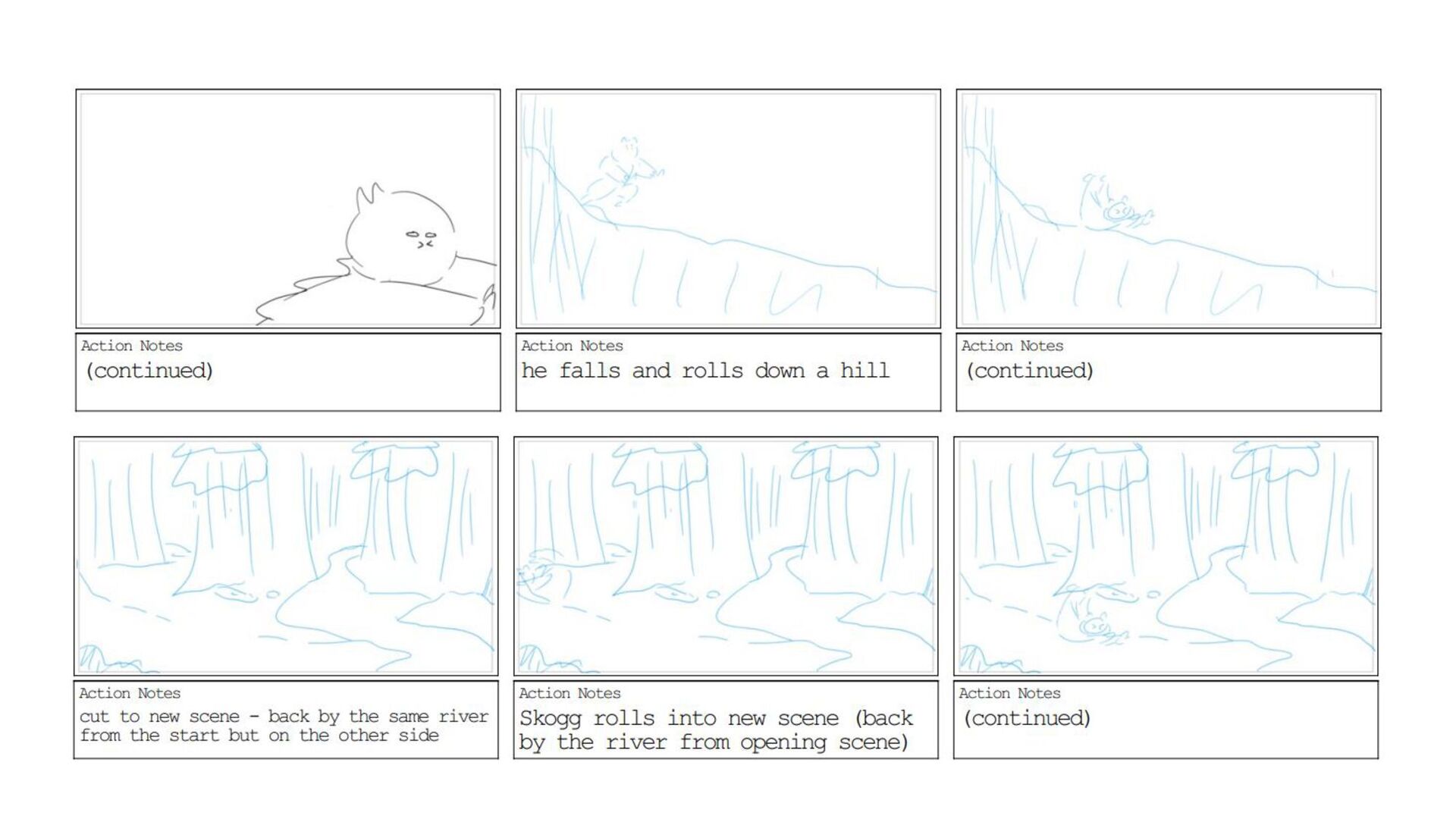 Action Notes
(continued)

Action Notes
he falls and rolls down a hill

Action Notes
(continued)

Action Notes
cut to new scene - back by the same river from the start but on the other side

Action Notes
Skogg rolls into new scene (back by the river from opening scene)

Action Notes
(continued)