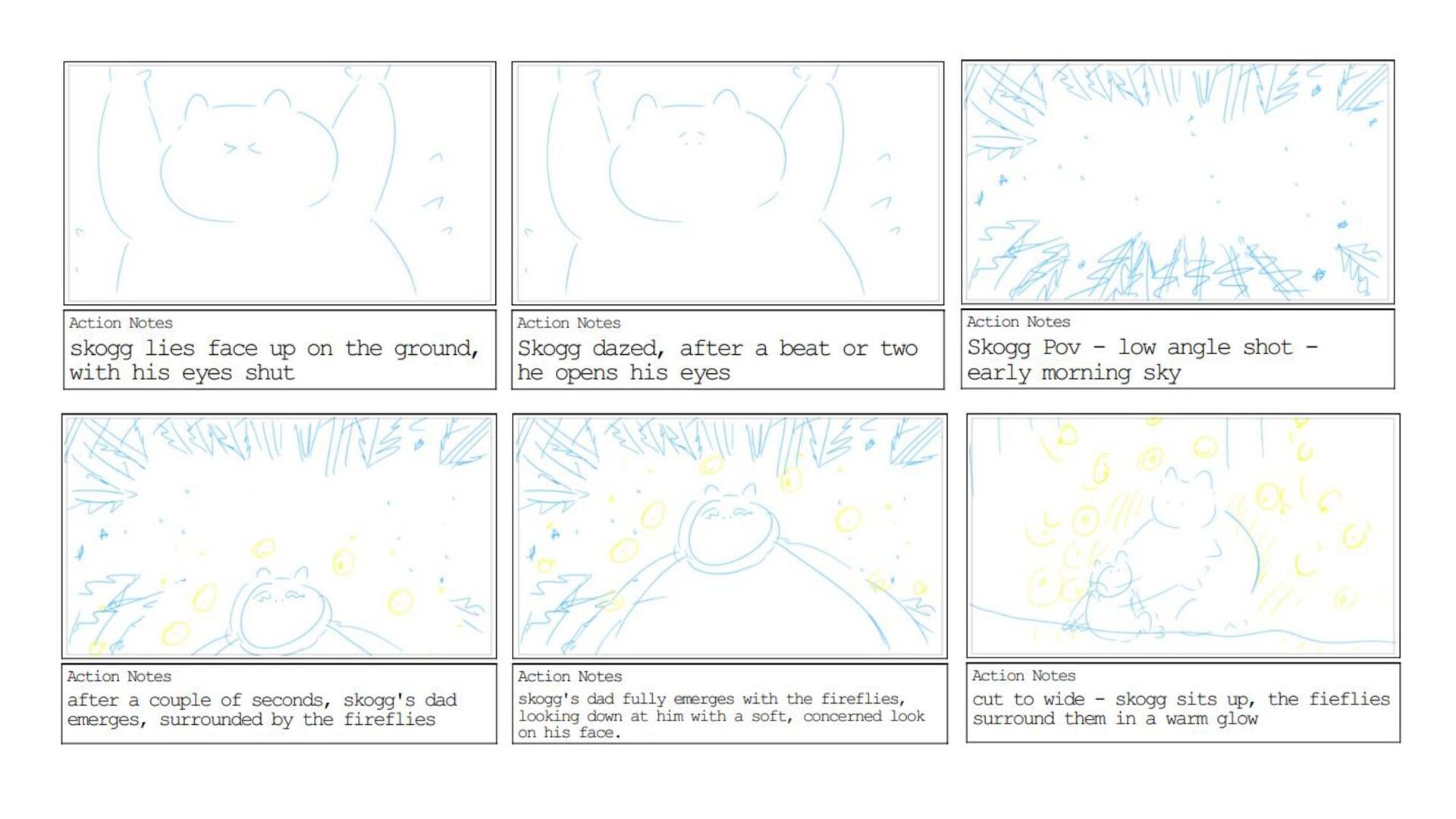 Action Notes
skogg lies face up on the ground, with his eyes shut

Action Notes
Skogg dazed, after a beat or two he opens his eyes

Action Notes
Skogg Pov - low angle shot - early morning sky

Action Notes
after a couple of seconds, skogg's dad emerges, surrounded by the fireflies

Action Notes
skogg's dad fully emerges with the fireflies, looking down at him with a soft, concerned look on his face.

Action Notes
cut to wide - skogg sits up, the fieflies surround them in a warm glow