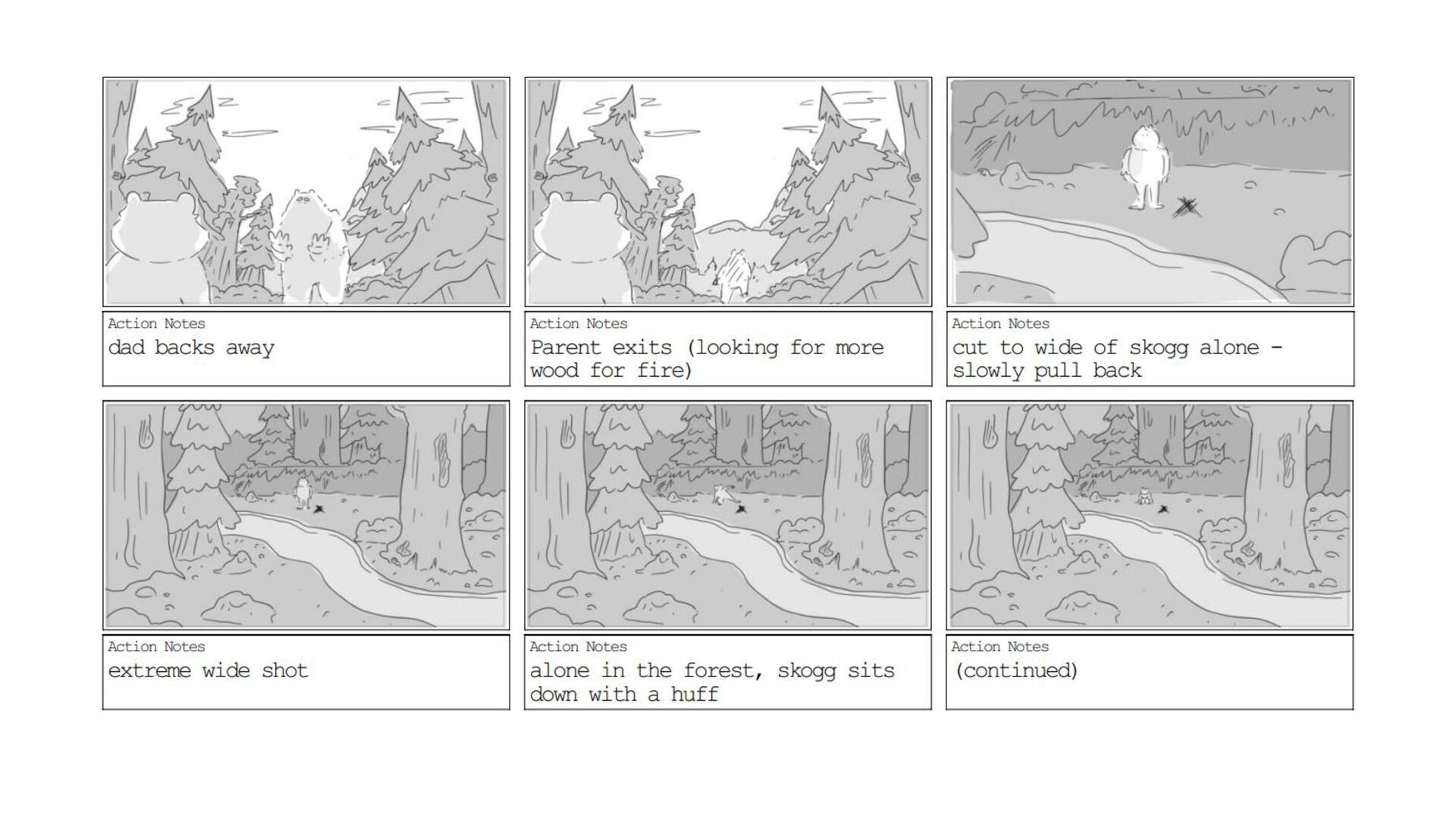 Action Notes
dad backs away

Action Notes
Parent exits (looking for more wood for fire)

Action Notes
cut to wide of skogg alone - slowly pull back

Action Notes
extreme wide shot

Action Notes
alone in the forest, skogg sits down with a huff

Action Notes
(continued)