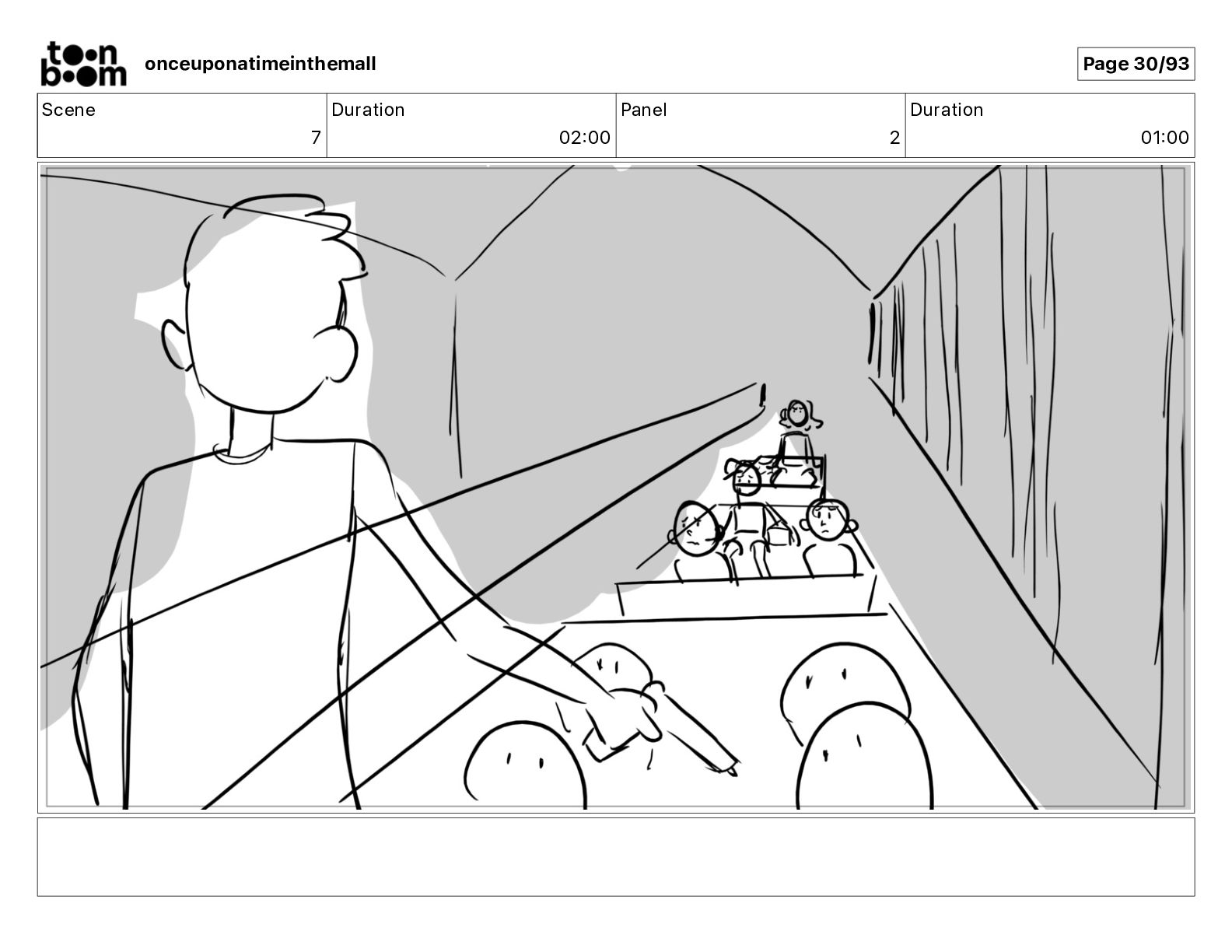 toon boom onceuponatimeinthemall

Page 30/93

| Scene | Duration | Panel | Duration |
|---|---|---|---|
| 7 | 02:00 | 2 | 01:00 |