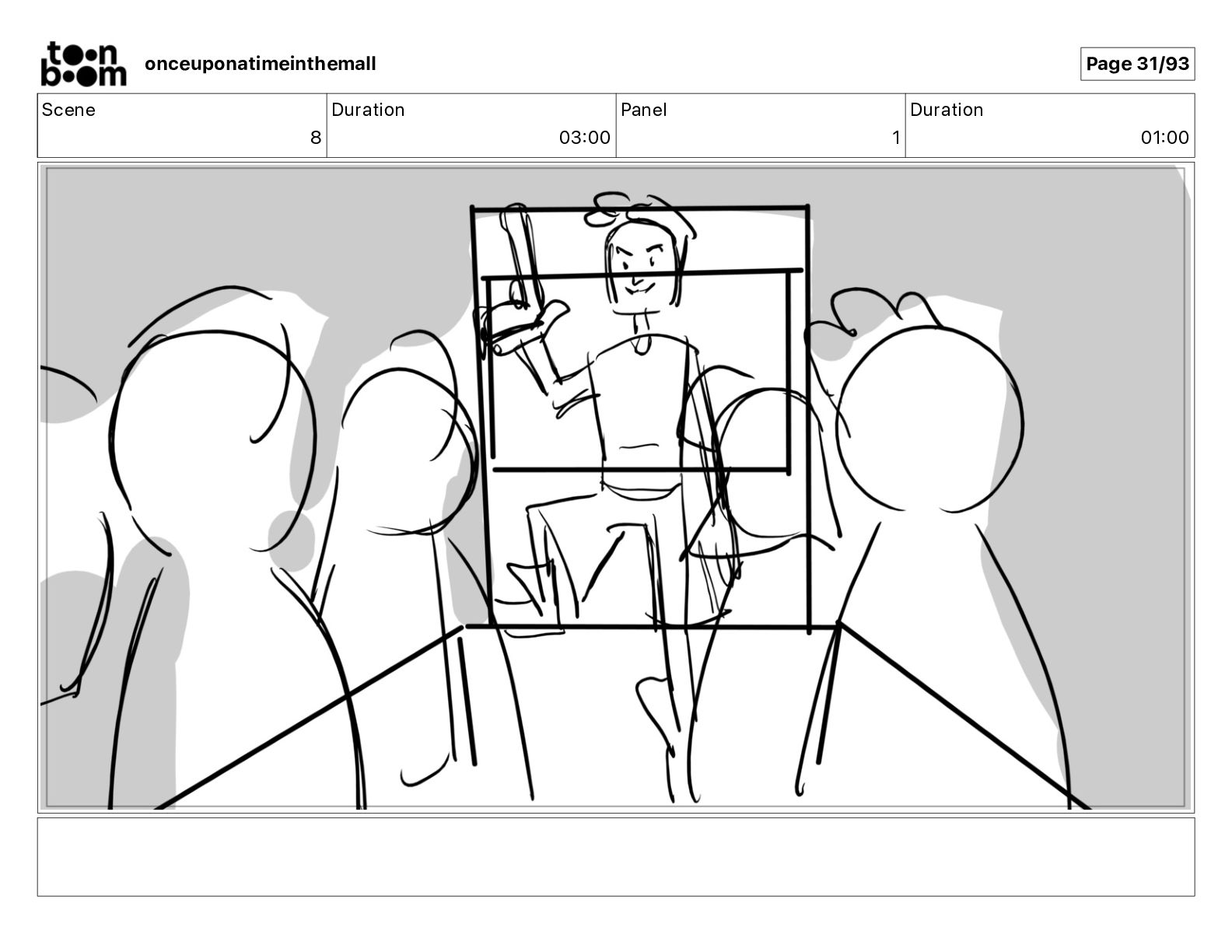 toon boom onceuponatimeinthemall

Page 31/93

| Scene | Duration | Panel | Duration |
|---|---|---|---|
| 8 | 03:00 | 1 | 01:00 |