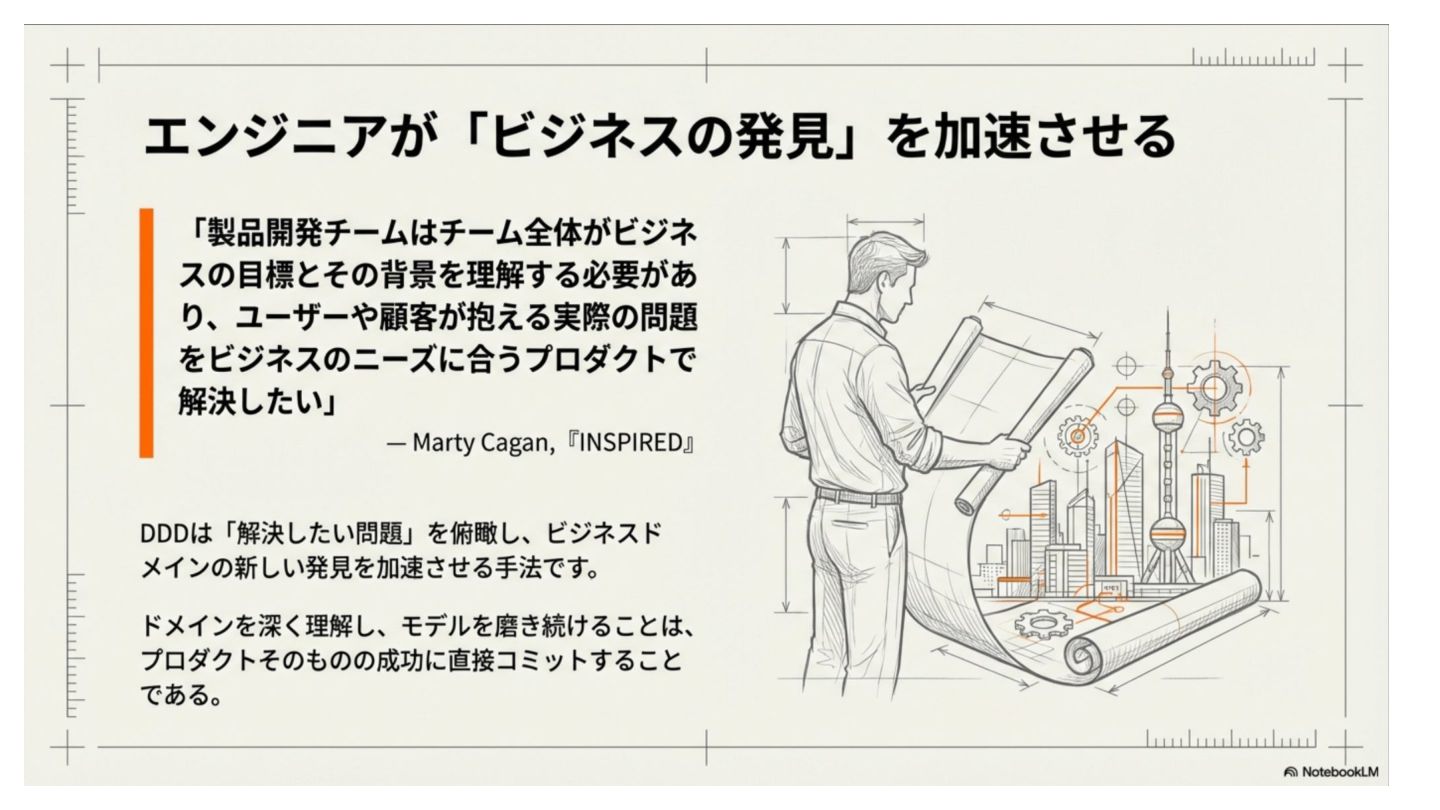 エンジニアが「ビジネスの発見」を加速させる

「製品開発チームはチーム全体がビジネスの目標とその背景を理解する必要があり、ユーザーや顧客が抱える実際の問題をビジネスのニーズに合うプロダクトで解決したい」

— Marty Cagan,『INSPIRED』

DDDは「解決したい問題」を俯瞰し、ビジネスドメインの新しい発見を加速させる手法です。

ドメインを深く理解し、モデルを磨き続けることは、プロダクトそのものの成功に直接コミットすることである。

NotebookLM