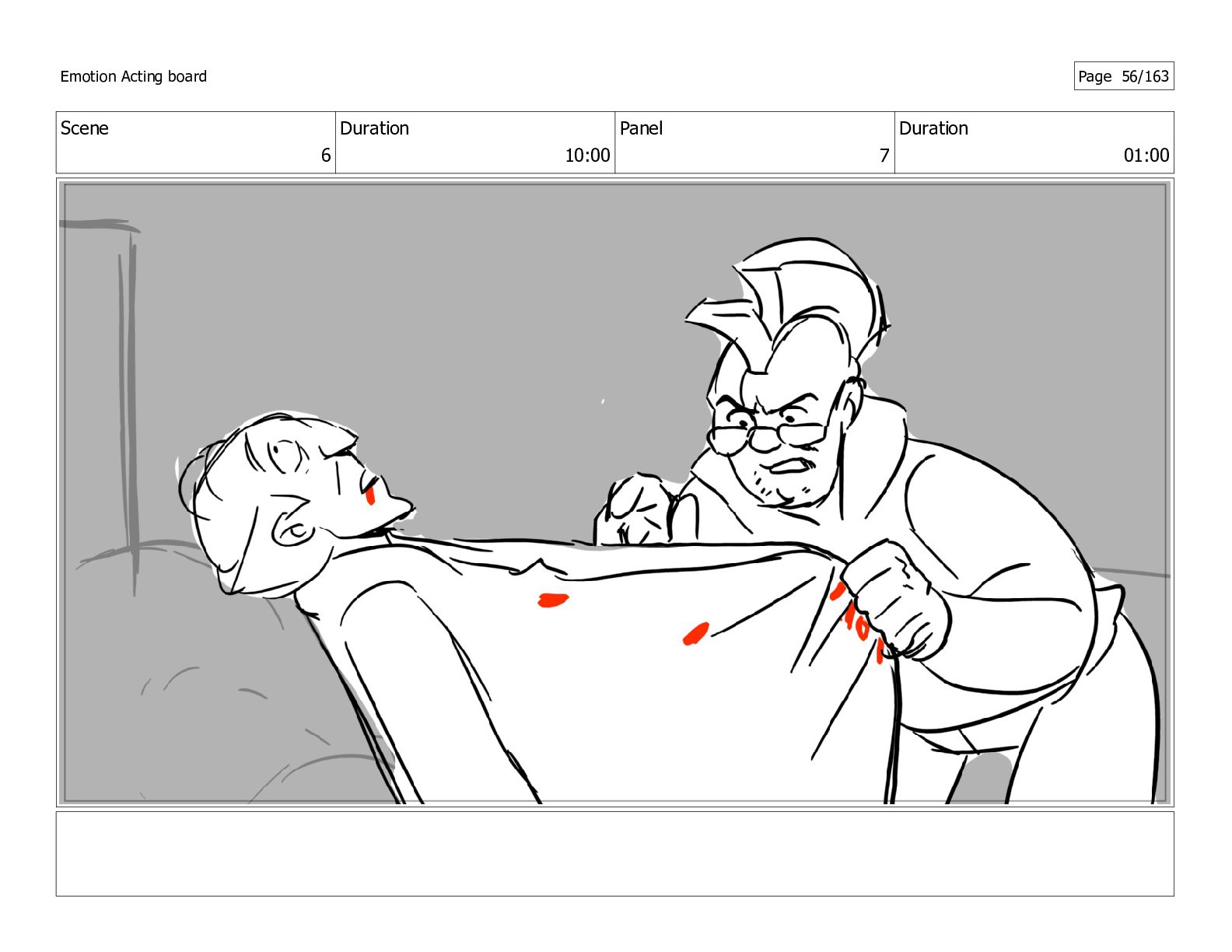 Emotion Acting board

Page 56/163

| Scene | Duration | Panel | Duration |
|---|---|---|---|
| 6 | 10:00 | 7 | 01:00 |