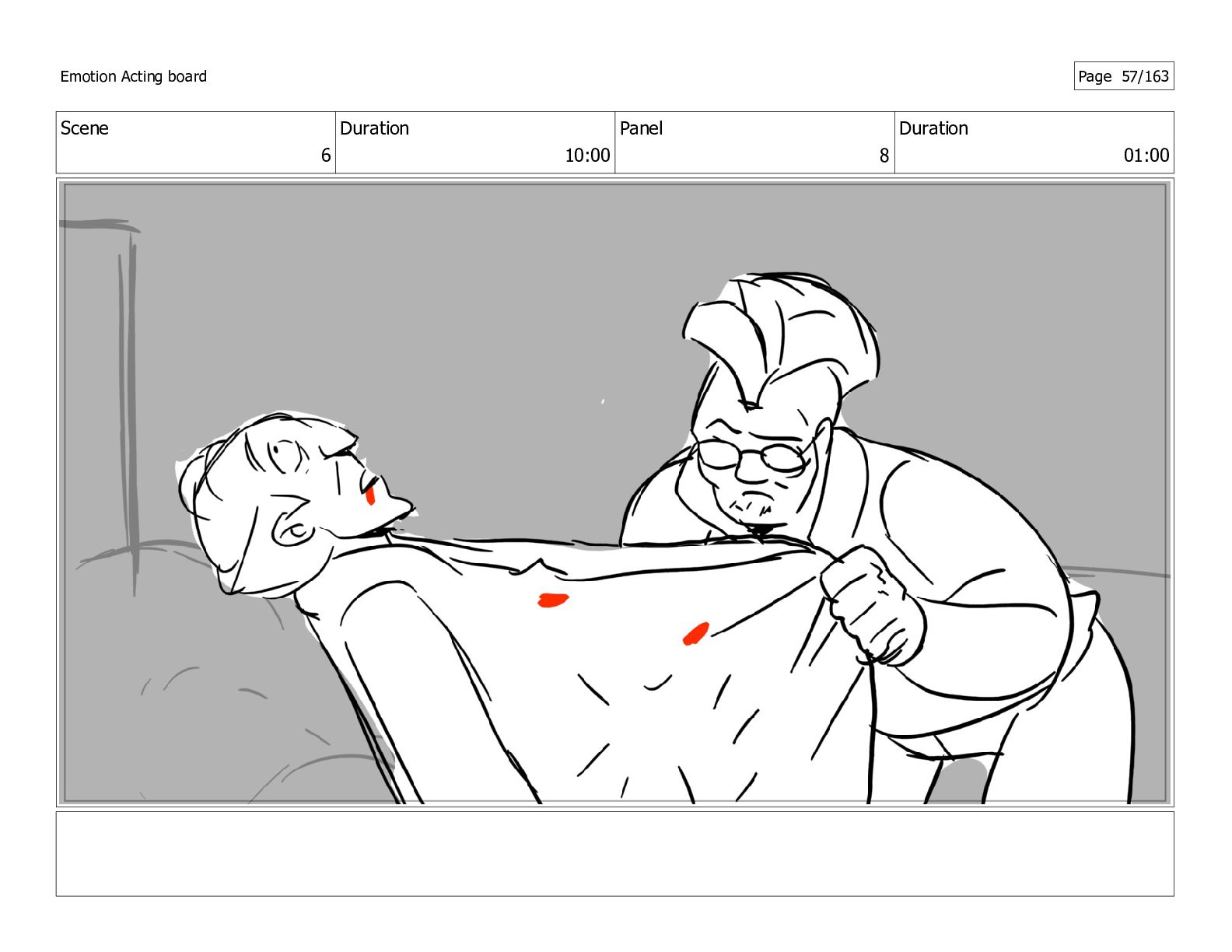 Emotion Acting board

Page 57/163

| Scene | Duration | Panel | Duration |
|---|---|---|---|
| 6 | 10:00 | 8 | 01:00 |