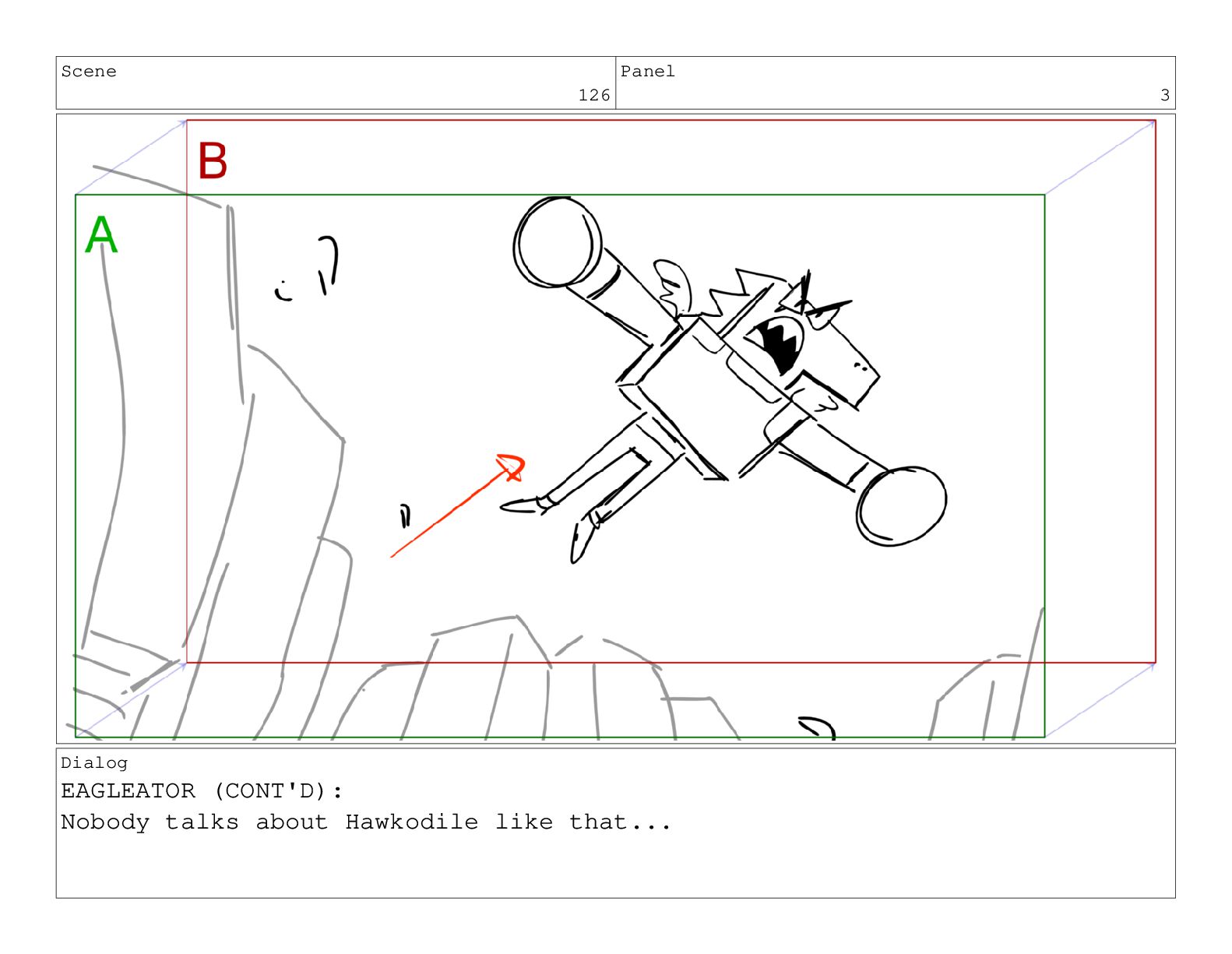 Scene
126

Panel
3

B
A

Dialog
EAGLEATOR (CONT'D):
Nobody talks about Hawkodile like that...