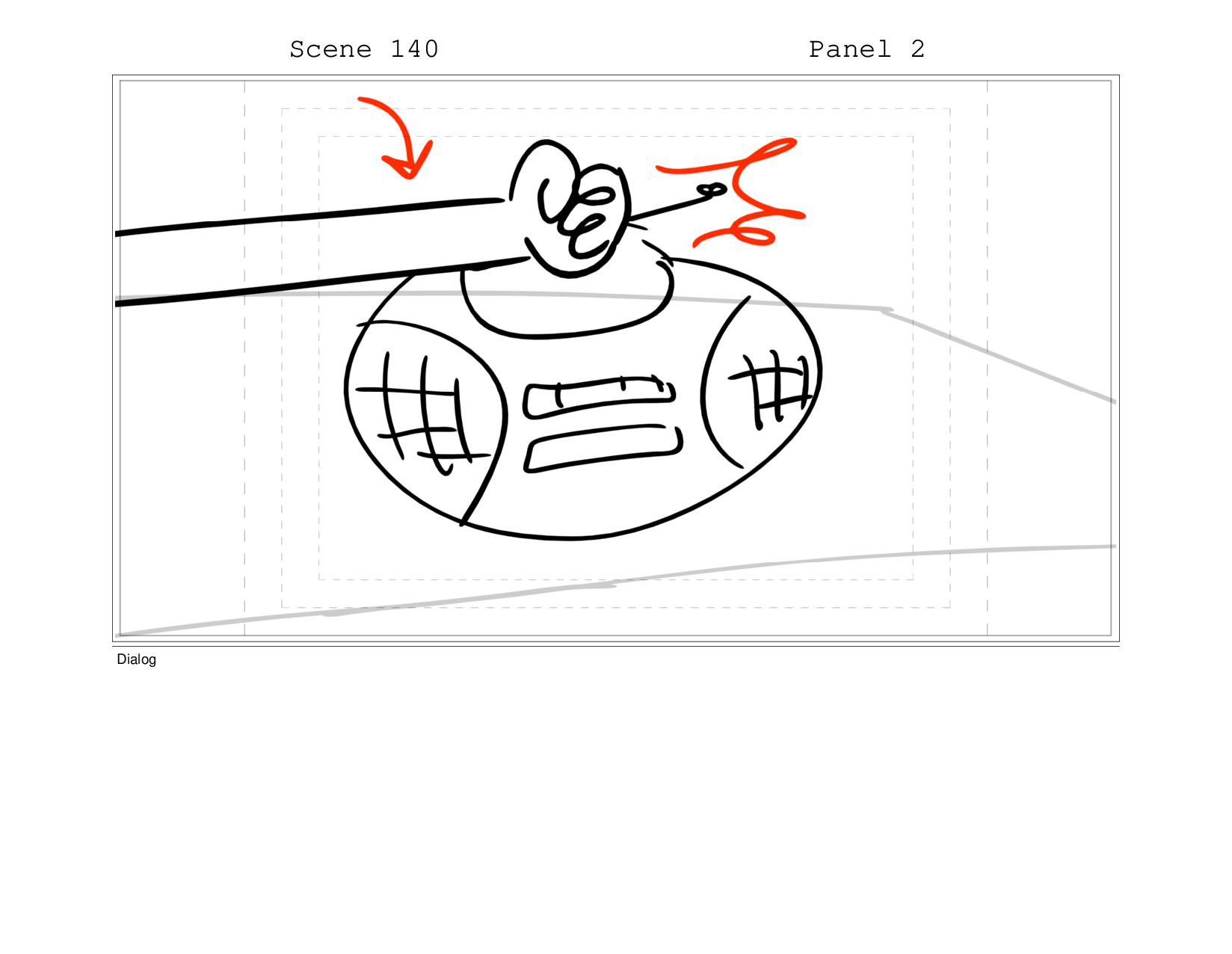 Scene 140

Panel 2

Dialog