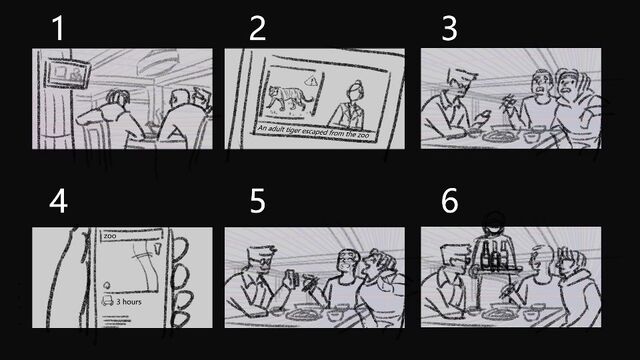 1

2

An adult tiger escaped from the zoo

3

4

zoo

3 hours

5

6