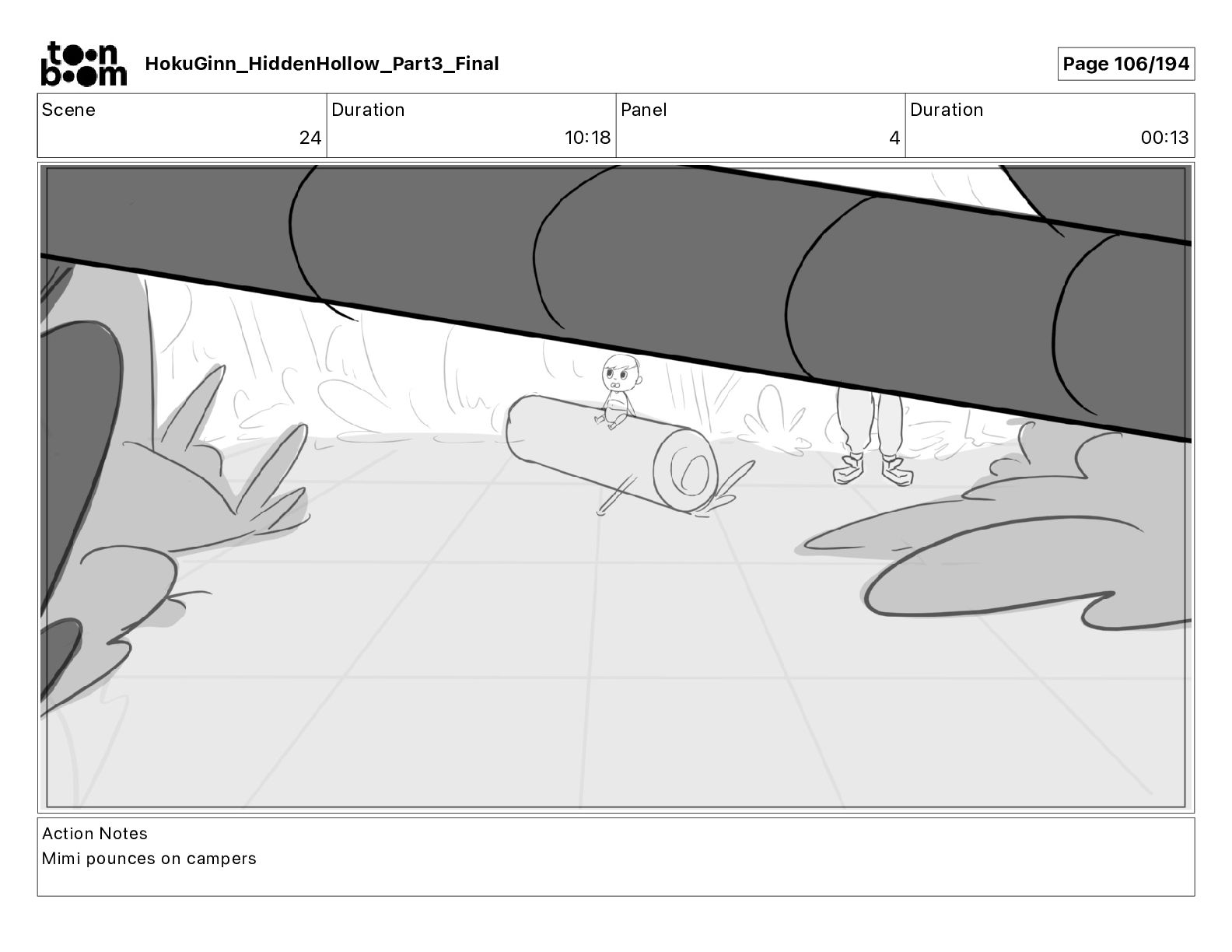 toon boom

HokuGinn_HiddenHollow_Part3_Final

Page 106/194

| Scene | Duration | Panel | Duration |
|---|---|---|---|
| 24 | 10:18 | 4 | 00:13 |

Action Notes
Mimi pounces on campers