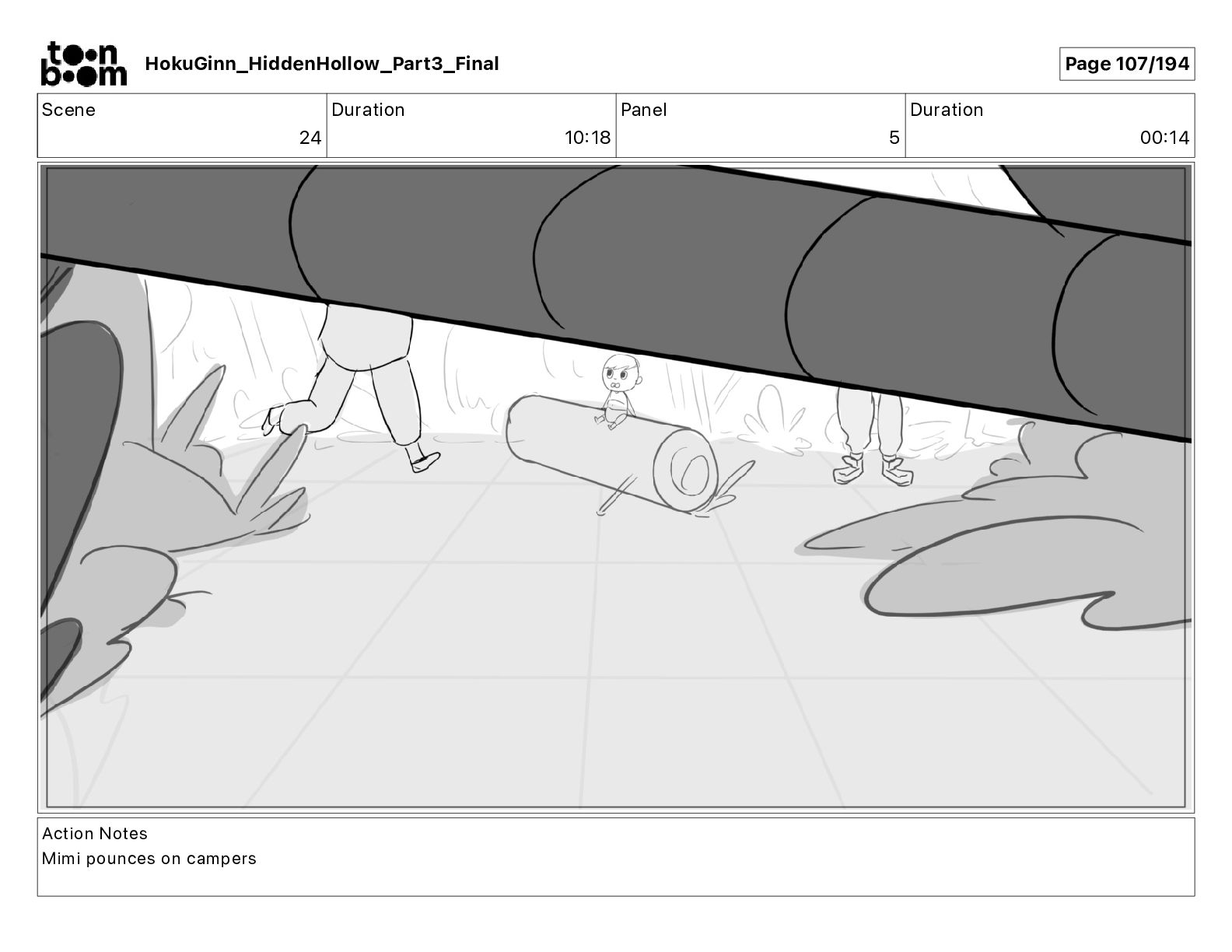 toon boom HokuGinn_HiddenHollow_Part3_Final

Page 107/194

| Scene | Duration | Panel | Duration |
|---|---|---|---|
| 24 | 10:18 | 5 | 00:14 |

Action Notes
Mimi pounces on campers