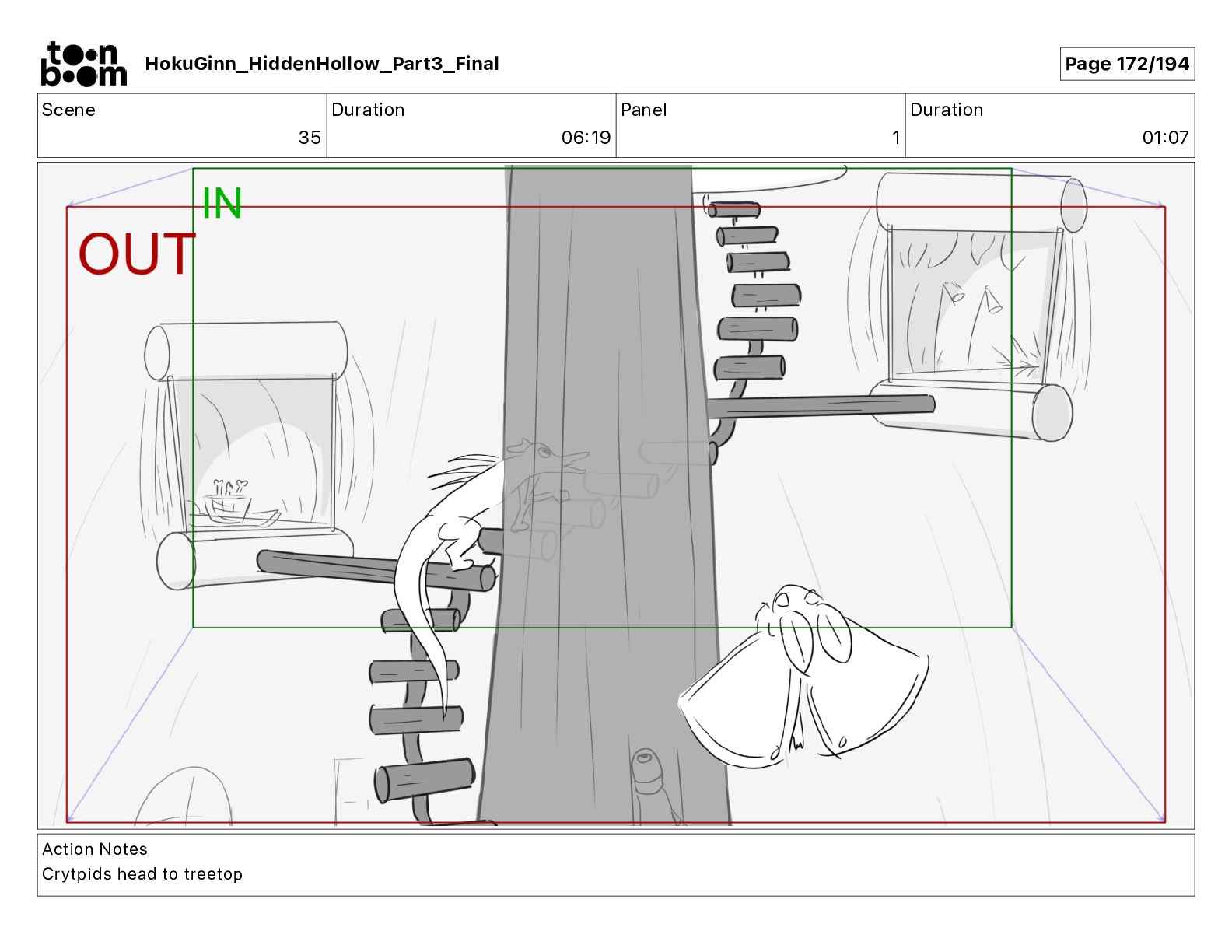 toon boom HokuGinn_HiddenHollow_Part3_Final

Page 172/194

| Scene | Duration | Panel | Duration |
|---|---|---|---|
| 35 | 06:19 | 1 | 01:07 |

IN

OUT

Action Notes
Crytpids head to treetop