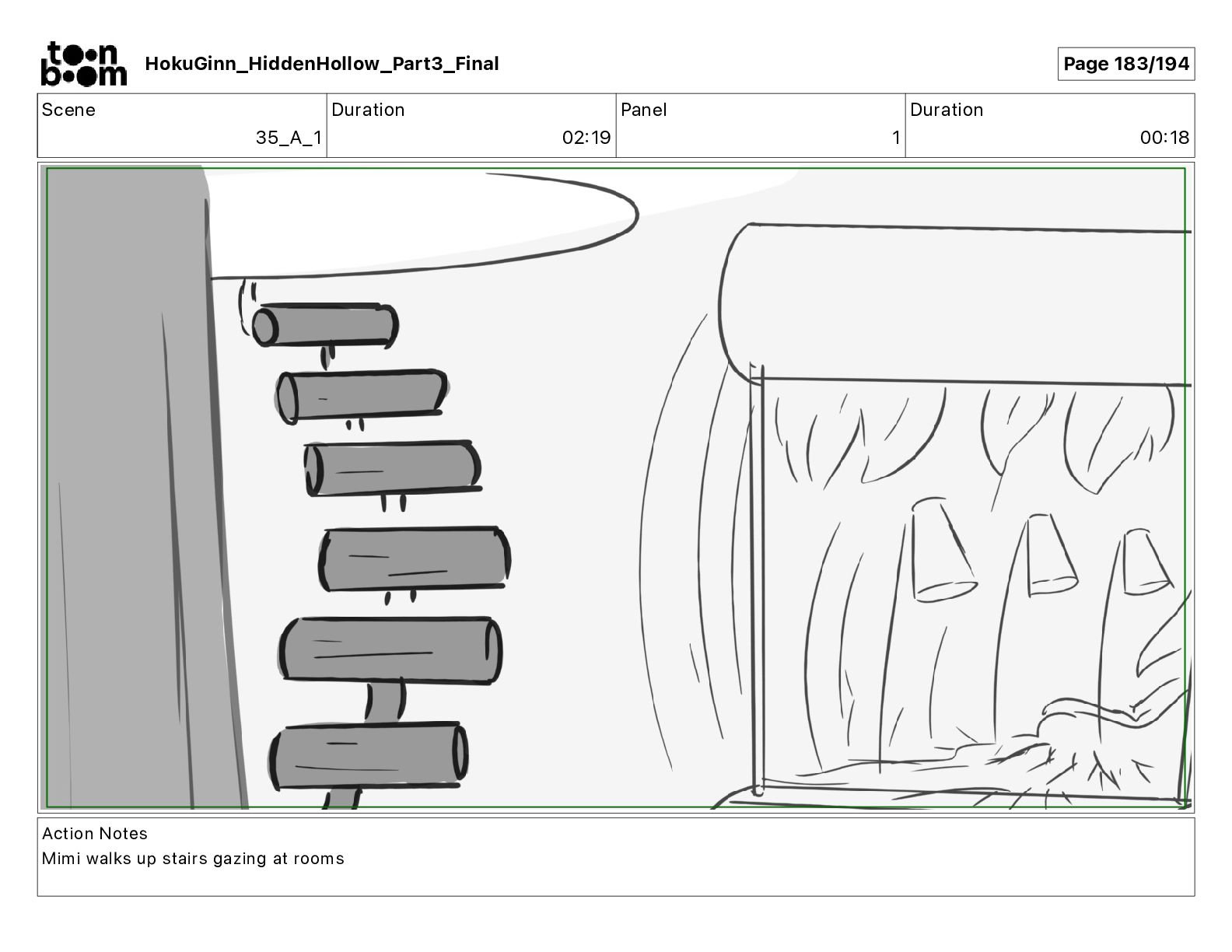 toon boom HokuGinn_HiddenHollow_Part3_Final

Page 183/194

| Scene | Duration | Panel | Duration |
|---|---|---|---|
| 35_A_1 | 02:19 | 1 | 00:18 |

Action Notes
Mimi walks up stairs gazing at rooms