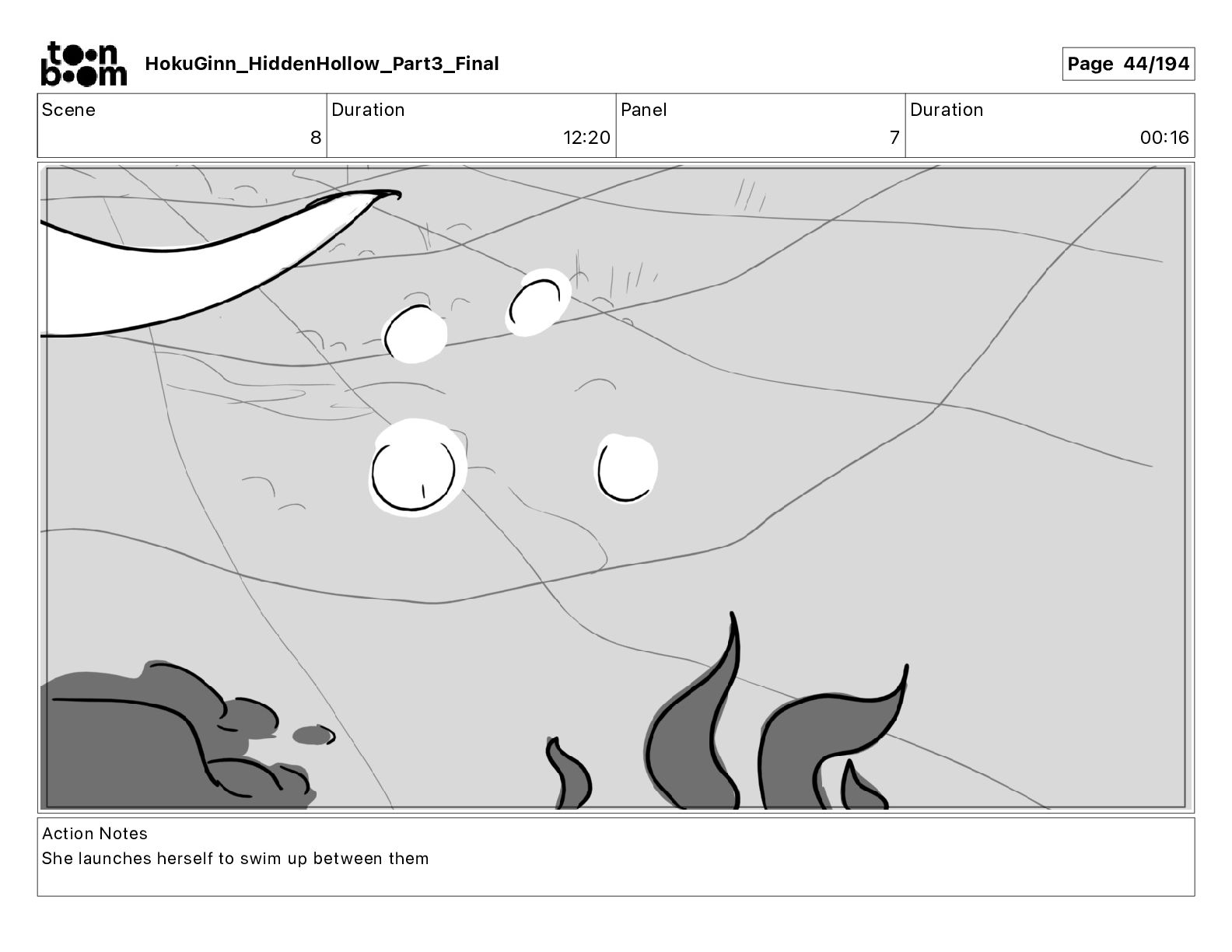 toon boom HokuGinn_HiddenHollow_Part3_Final

Page 44/194

| Scene | Duration | Panel | Duration |
|---|---|---|---|
| 8 | 12:20 | 7 | 00:16 |

Action Notes
She launches herself to swim up between them