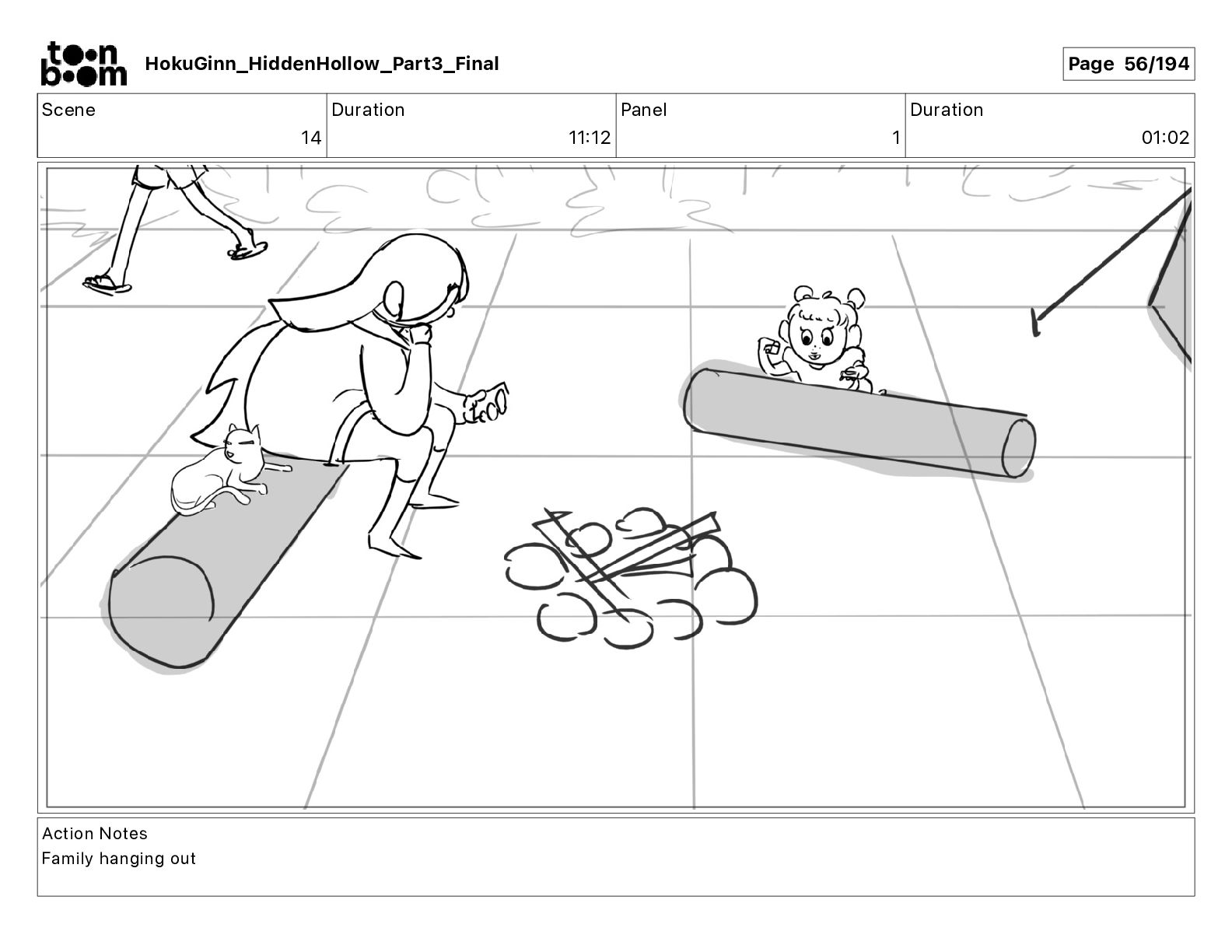 toon boom HokuGinn_HiddenHollow_Part3_Final

Page 56/194

| Scene | Duration | Panel | Duration |
|---|---|---|---|
| 14 | 11:12 | 1 | 01:02 |

Action Notes
Family hanging out