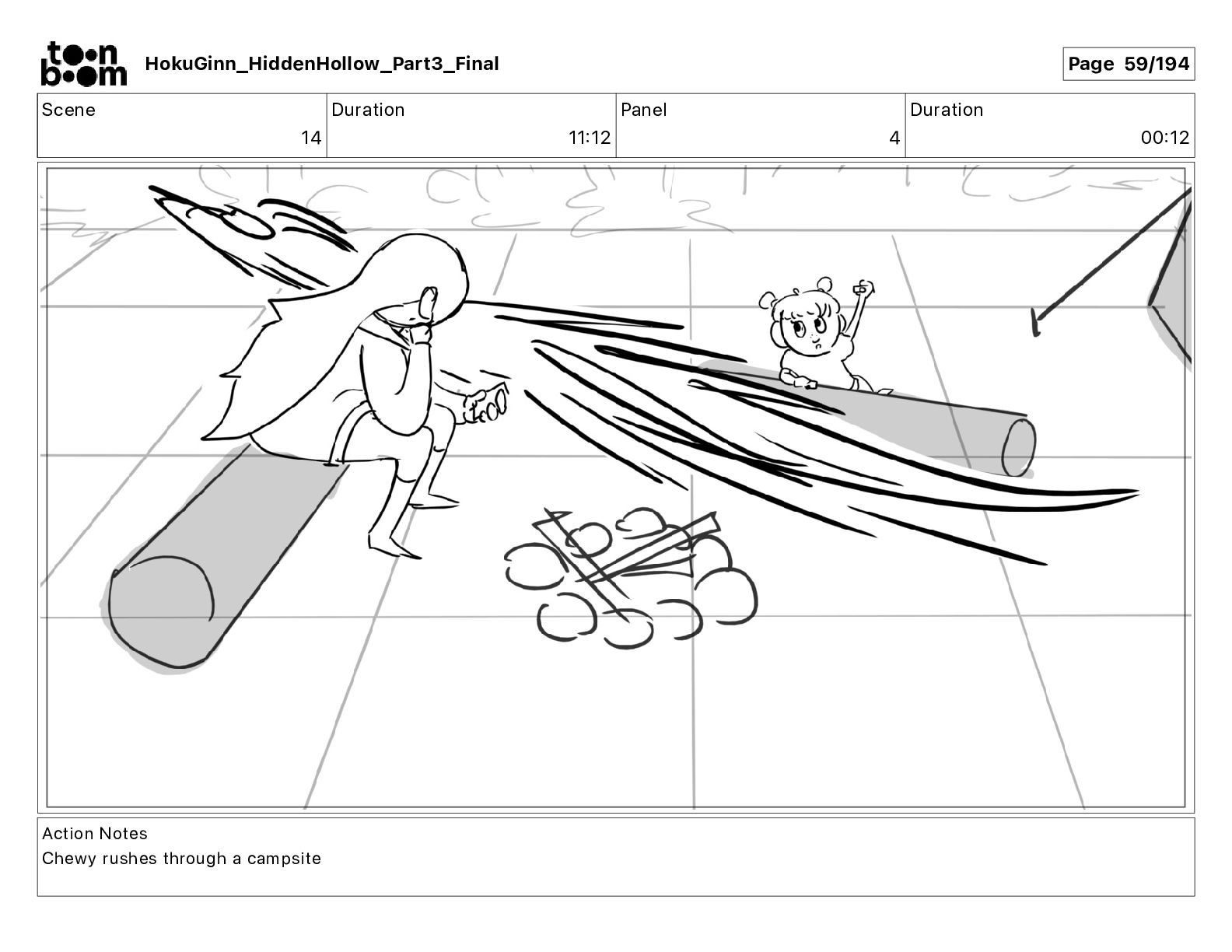 toon boom HokuGinn_HiddenHollow_Part3_Final

Page 59/194

| Scene | Duration | Panel | Duration |
|---|---|---|---|
| 14 | 11:12 | 4 | 00:12 |

Action Notes
Chewy rushes through a campsite