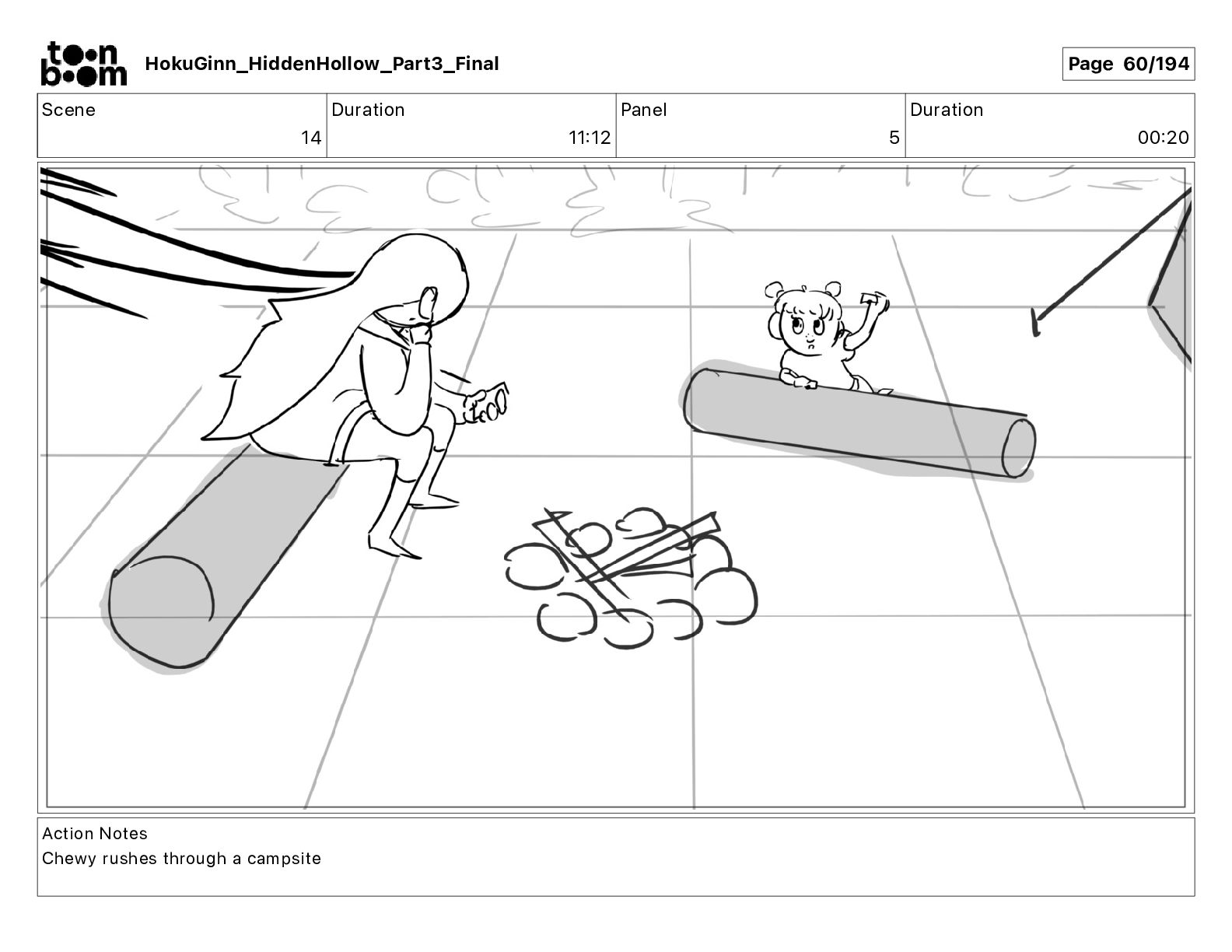 toon boom HokuGinn_HiddenHollow_Part3_Final

Page 60/194

| Scene | Duration | Panel | Duration |
|---|---|---|---|
| 14 | 11:12 | 5 | 00:20 |

Action Notes
Chewy rushes through a campsite