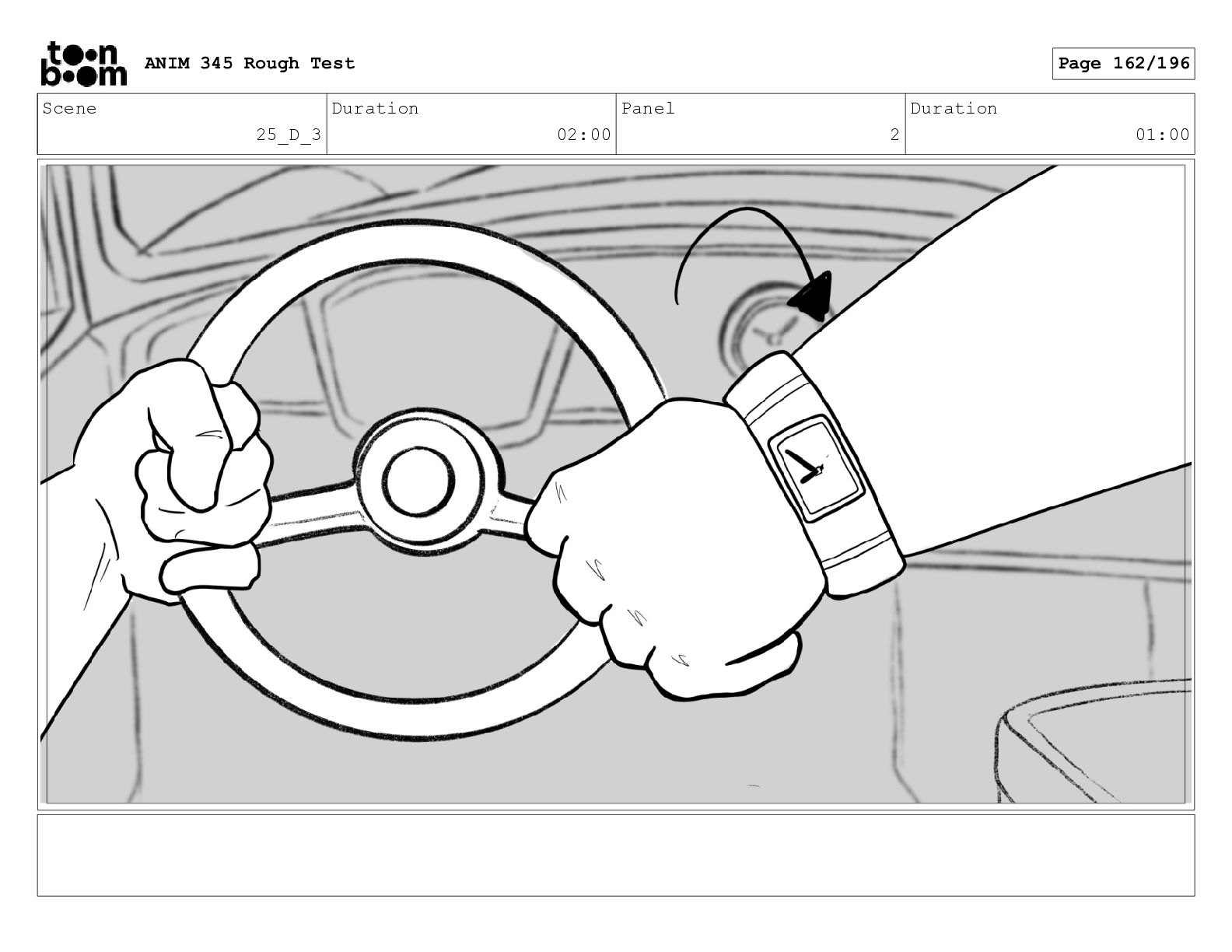 toon boom ANIM 345 Rough Test

Page 162/196

| Scene | Duration | Panel | Duration |
|---|---|---|---|
| 25_D_3 | 02:00 | 2 | 01:00 |