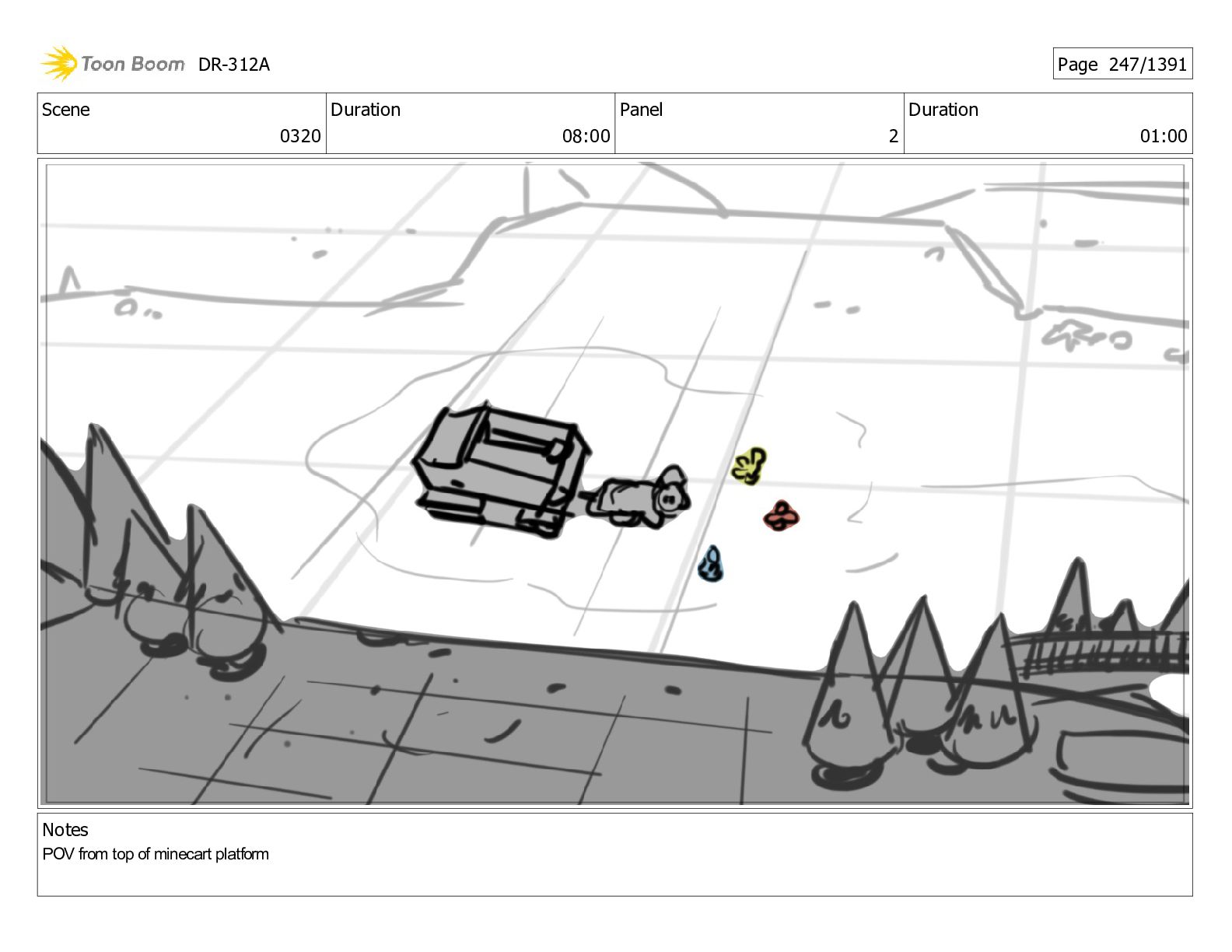 Toon Boom DR-312A

Page 247/1391

| Scene | Duration | Panel | Duration |
|---|---|---|---|
| 0320 | 08:00 | 2 | 01:00 |

Notes
POV from top of minecart platform